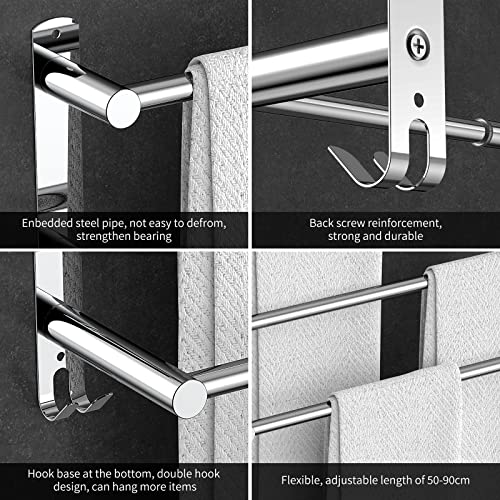 Enbedded steel pipe, not easy to defrom, strengthen bearing

Back screw reinforcement, strong and durable

Hook base at the bottom, double hook design, can hang more items

Flexible, adjustable length of 50-90cm