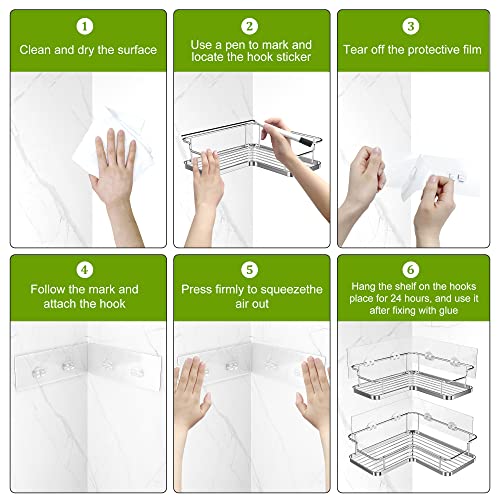 1
Clean and dry the surface

2
Use a pen to mark and locate the hook sticker

3
Tear off the protective film

4
Follow the mark and attach the hook

5
Press firmly to squeezethe air out

6
Hang the shelf on the hooks place for 24 hours, and use it after fixing with glue