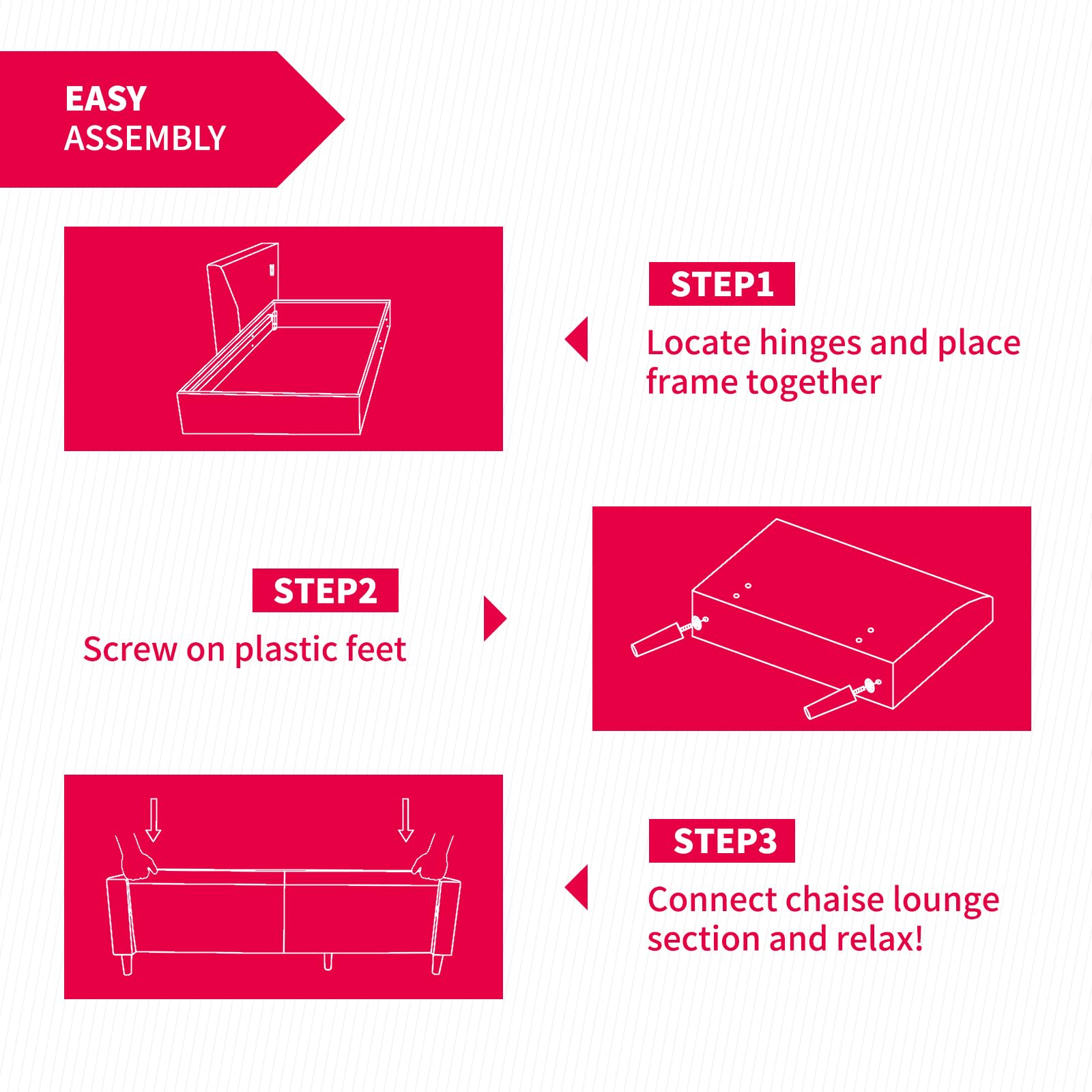 EASY
ASSEMBLY

STEP1

Locate hinges and place frame together

STEP2

Screw on plastic feet

STEP3

Connect chaise lounge section and relax!