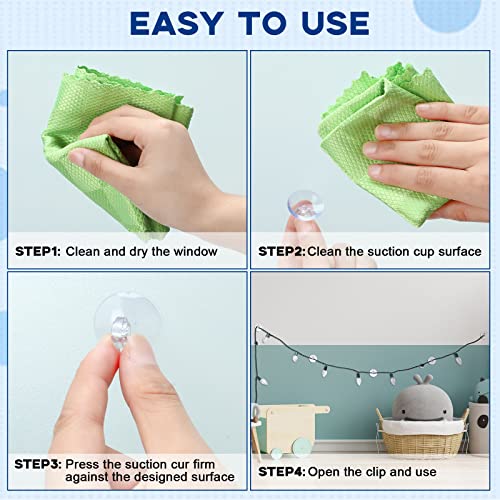 EASY TO USE

STEP1: Clean and dry the window

STEP2: Clean the suction cup surface

STEP3: Press the suction cur firm against the designed surface

STEP4: Open the clip and use