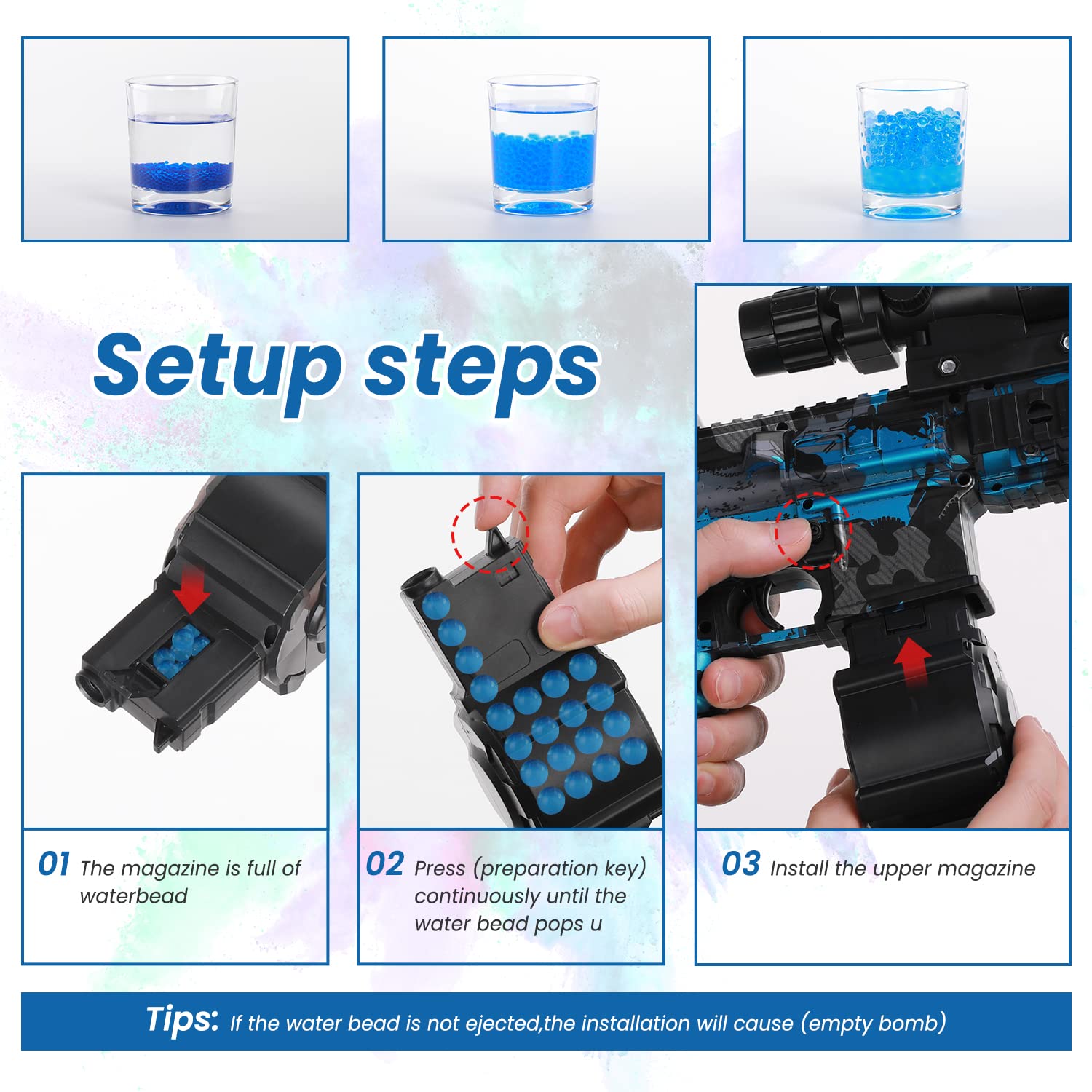 Setup steps

01 The magazine is full of waterbead

02 Press (preparation key) continuously until the water bead pops u

03 Install the upper magazine

Tips: If the water bead is not ejected,the installation will cause (empty bomb)