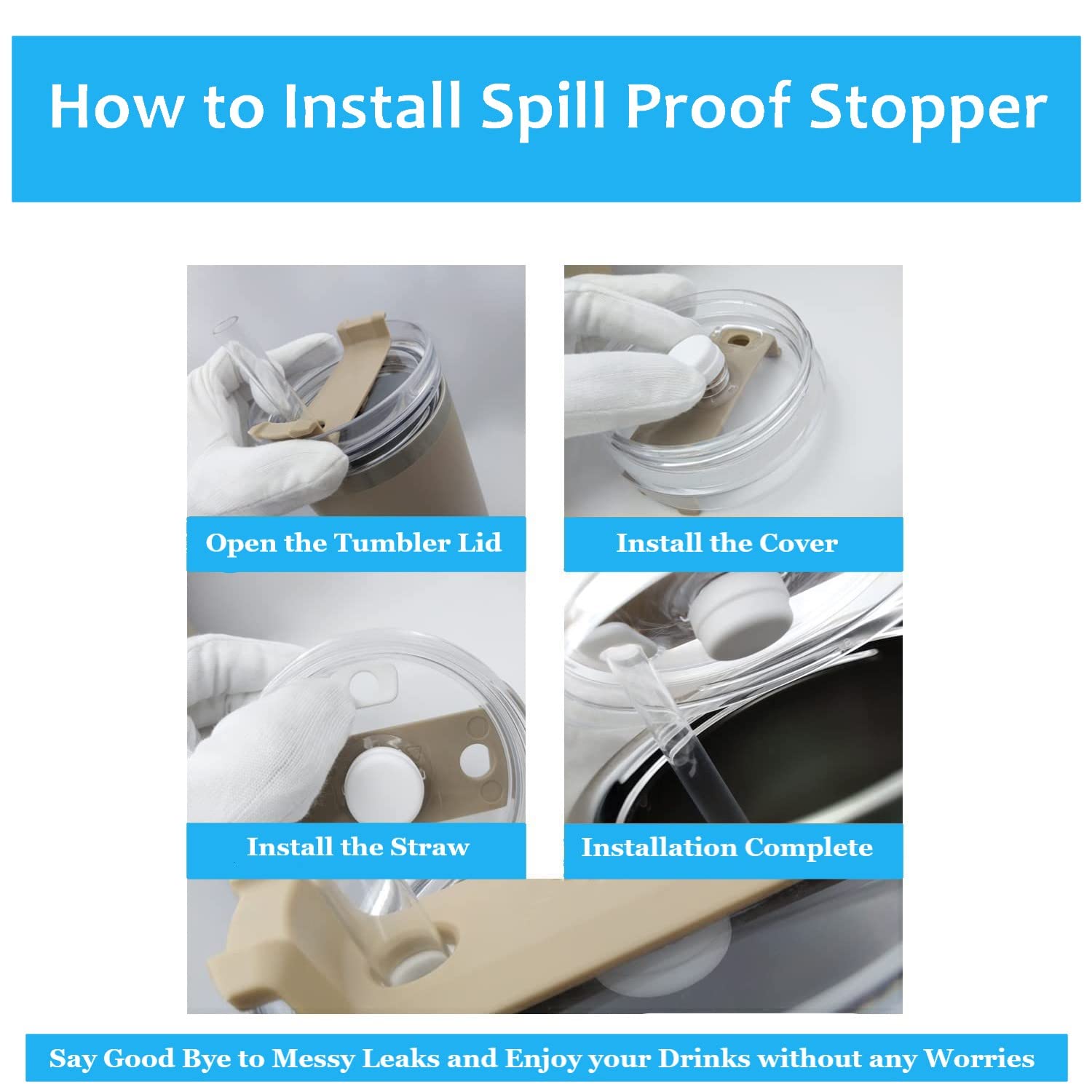 How to Install Spill Proof Stopper

Open the Tumbler Lid

Install the Cover

Install the Straw

Installation Complete

Say Good Bye to Messy Leaks and Enjoy your Drinks without any Worries