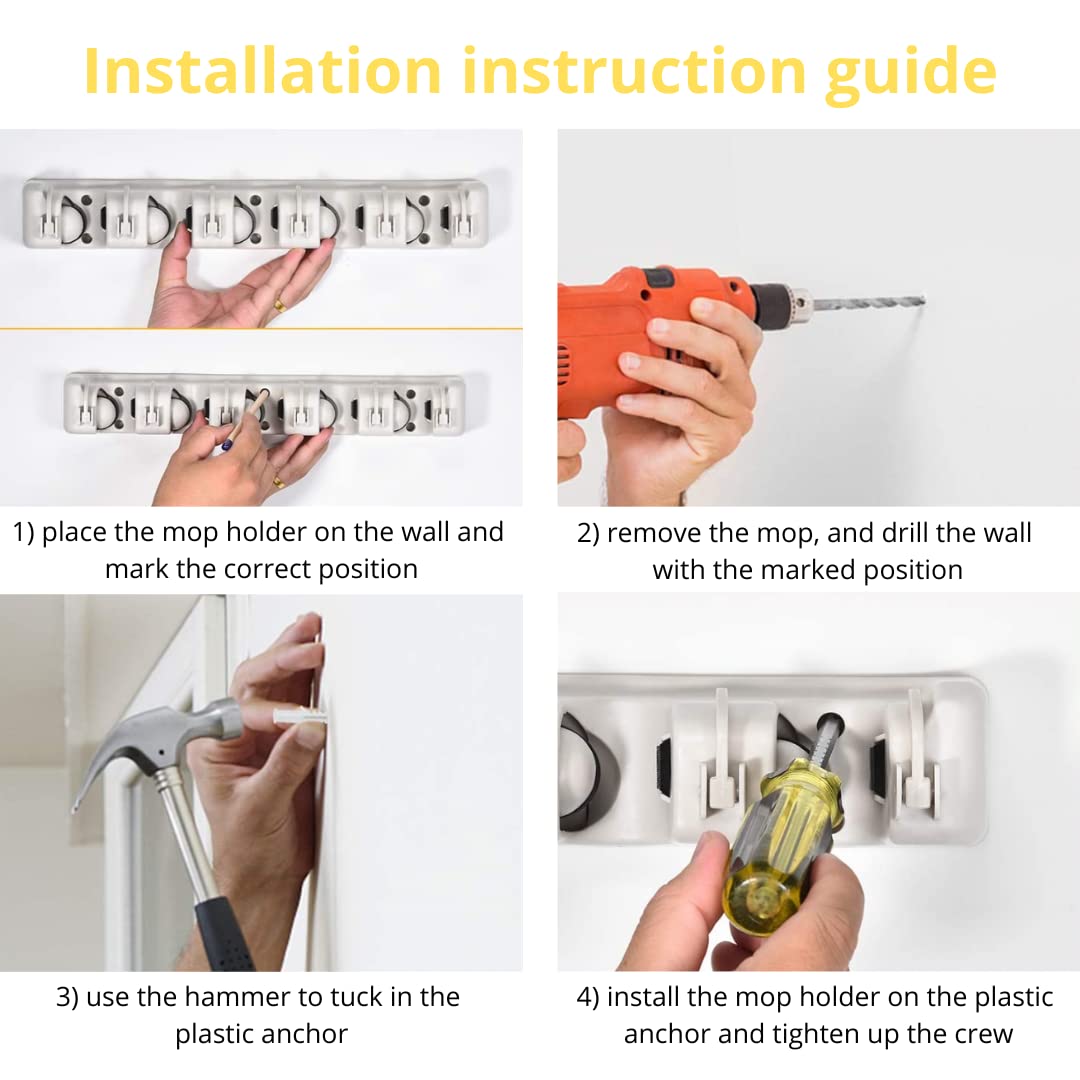 Installation instruction guide

1) place the mop holder on the wall and mark the correct position

2) remove the mop, and drill the wall with the marked position

3) use the hammer to tuck in the plastic anchor

4) install the mop holder on the plastic anchor and tighten up the crew