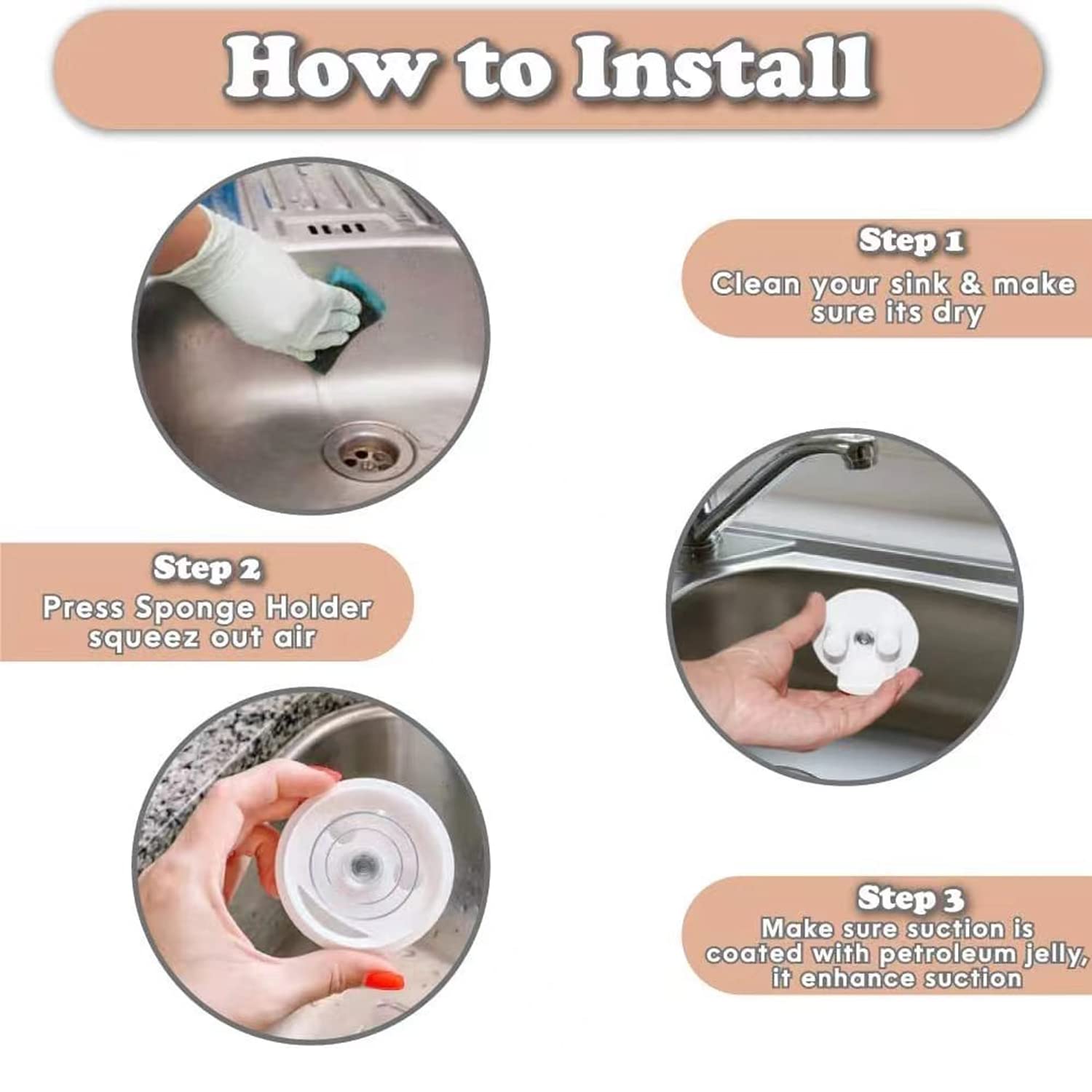 How to Install

Step 1
Clean your sink & make sure its dry

Step 2
Press Sponge Holder squeez out air

Step 3
Make sure suction is coated with petroleum jelly, it enhance suction