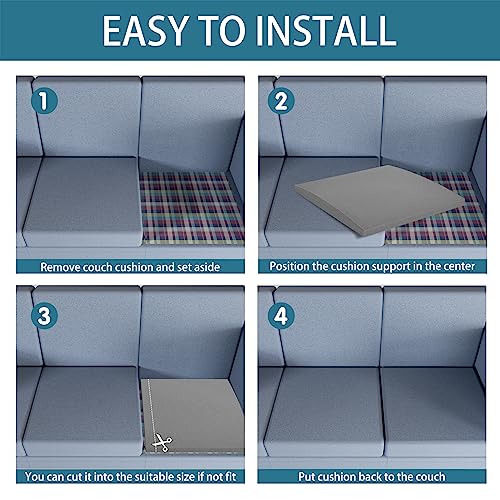 EASY TO INSTALL

1

Remove couch cushion and set aside

2

Position the cushion support in the center

3

You can cut it into the suitable size if not fit

4

Put cushion back to the couch