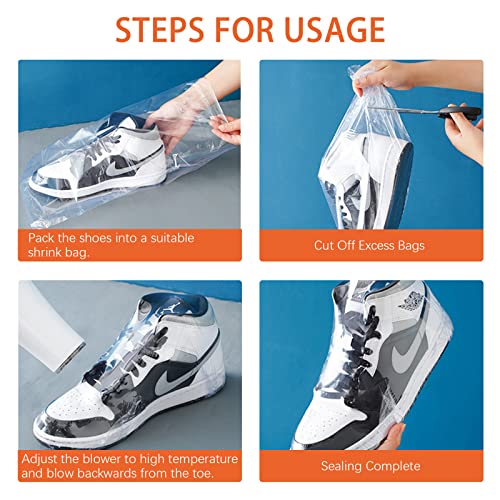 STEPS FOR USAGE

Pack the shoes into a suitable shrink bag.

Cut Off Excess Bags

Adjust the blower to high temperature and blow backwards from the toe.

Sealing Complete