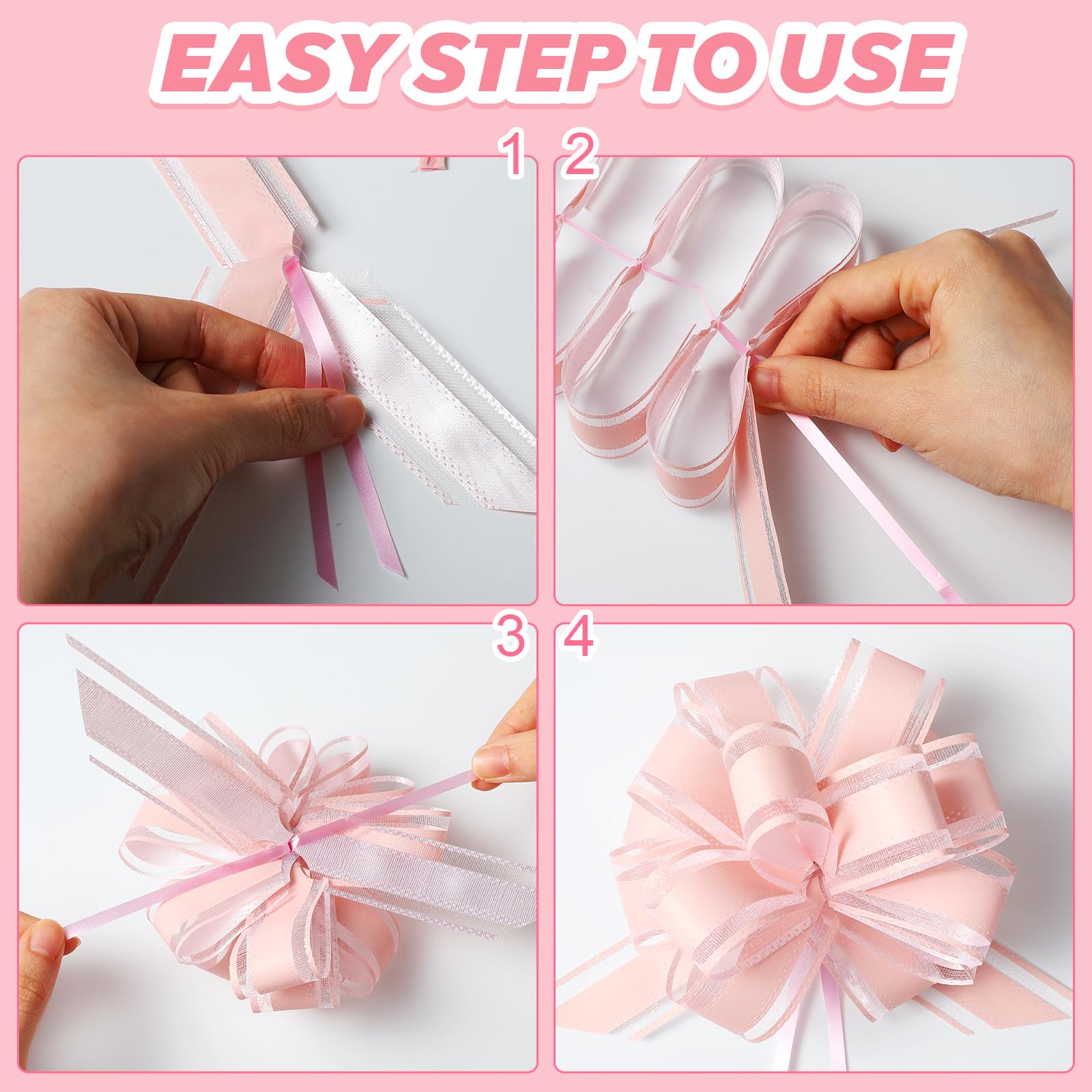 EASY STEP TO USE

1

2

3

4