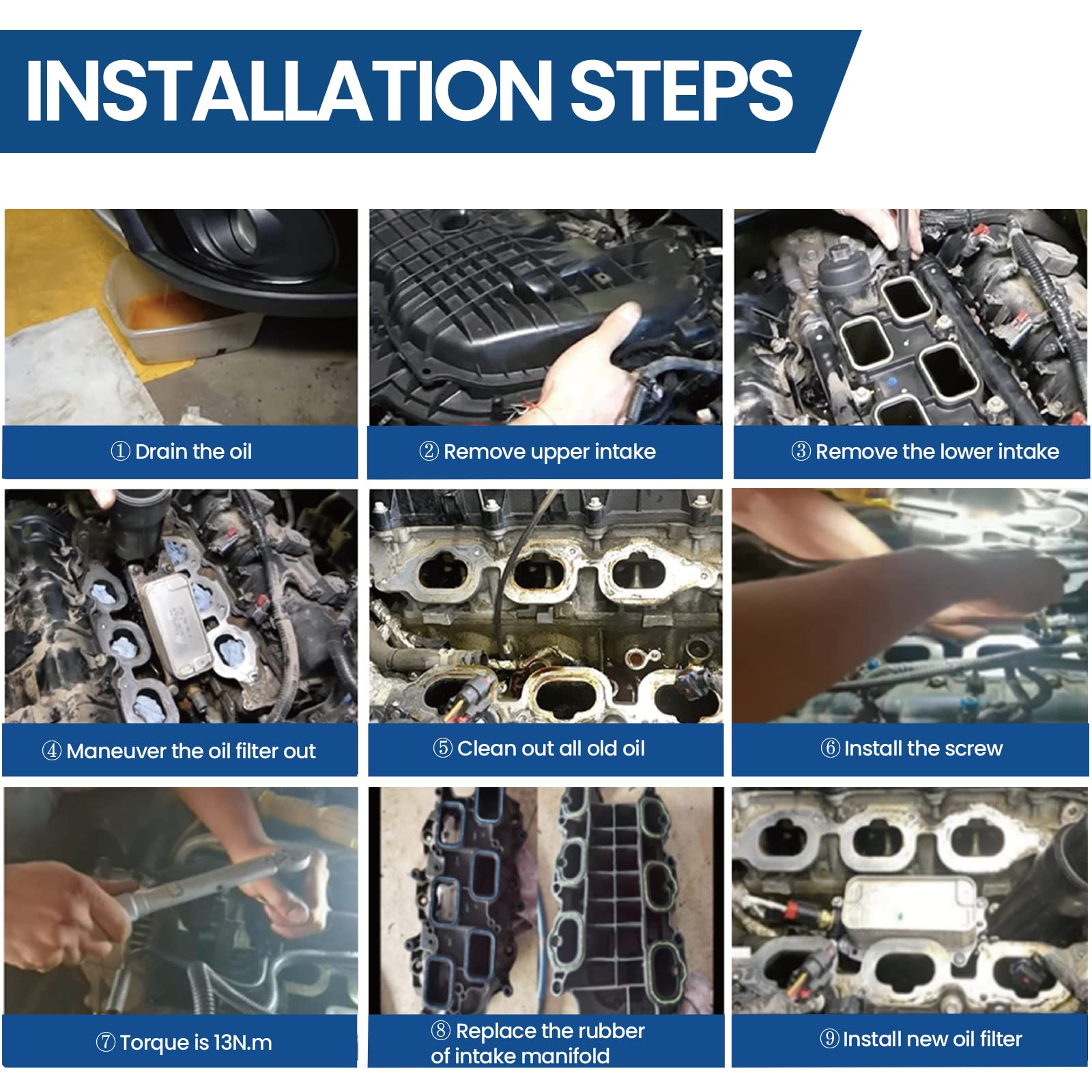 INSTALLATION STEPS

① Drain the oil

② Remove upper intake

③ Remove the lower intake

④ Maneuver the oil filter out

⑤ Clean out all old oil

⑥ Install the screw

⑦ Torque is 13N.m

⑧ Replace the rubber of intake manifold

⑨ Install new oil filter