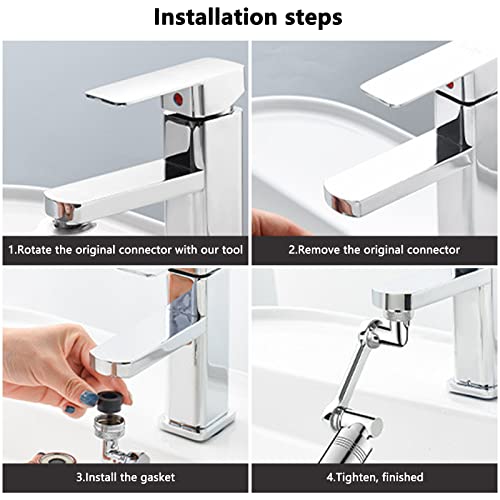 Installation steps

1.Rotate the original connector with our tool

2.Remove the original connector

3.Install the gasket

4.Tighten, finished