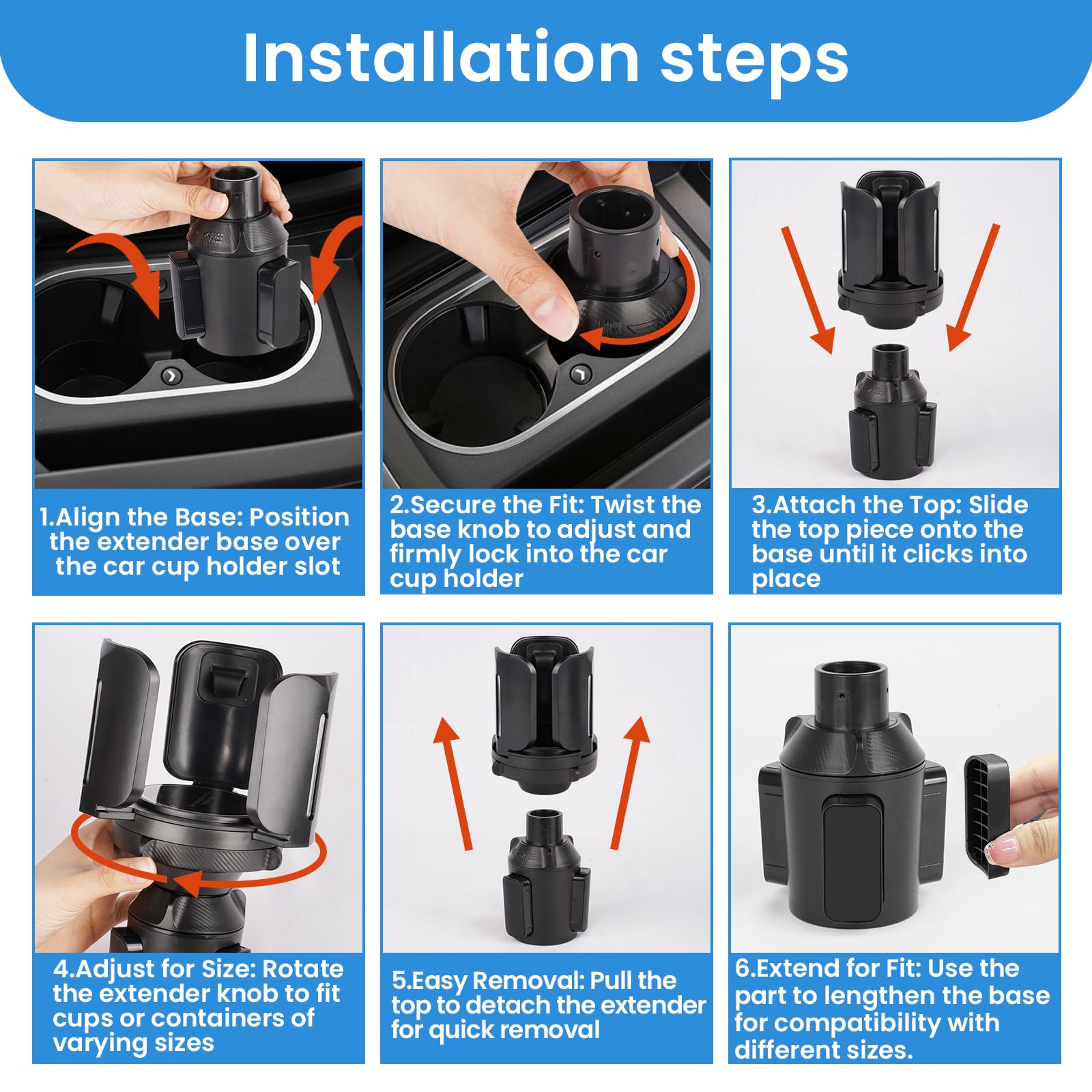 Installation steps

1.Align the Base: Position the extender base over the car cup holder slot

2.Secure the Fit: Twist the base knob to adjust and firmly lock into the car cup holder

3.Attach the Top: Slide the top piece onto the base until it clicks into place

4.Adjust for Size: Rotate the extender knob to fit cups or containers of varying sizes

5.Easy Removal: Pull the top to detach the extender for quick removal

6.Extend for Fit: Use the part to lengthen the base for compatibility with different sizes.