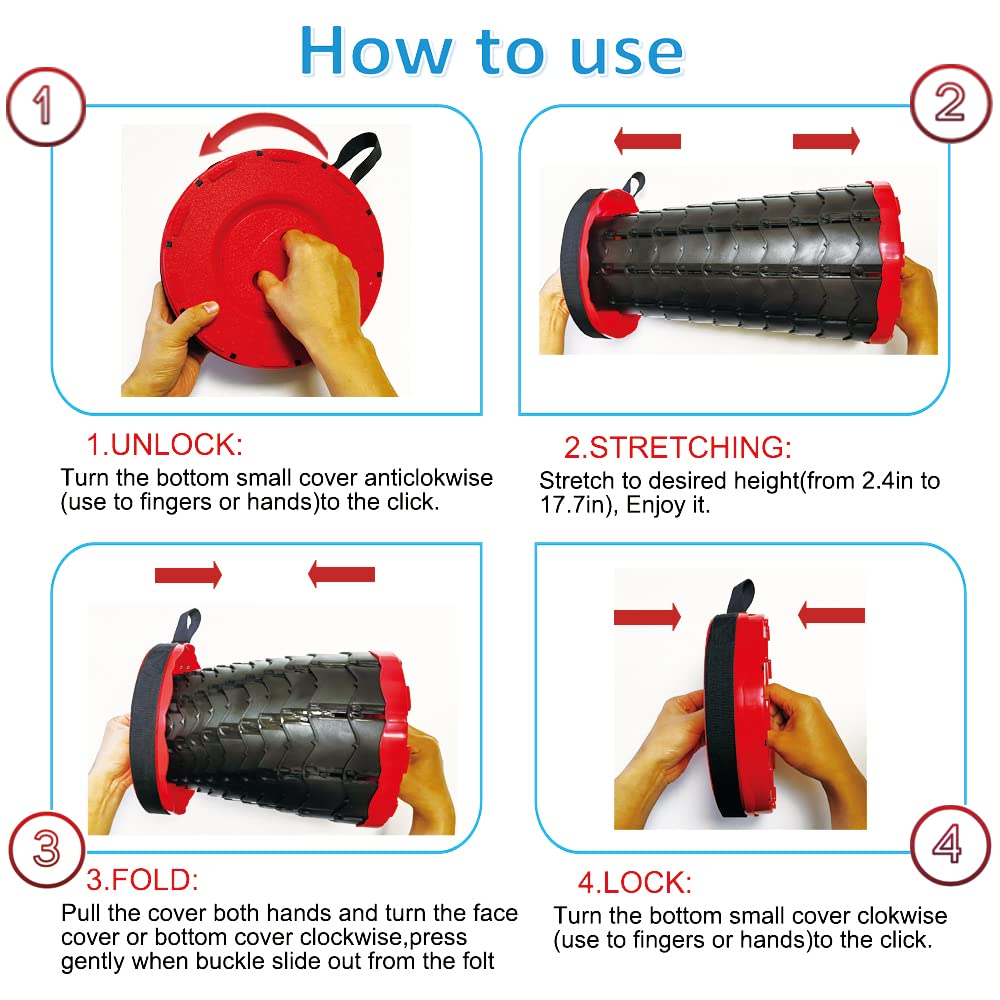 How to use

1

2

1.UNLOCK:
Turn the bottom small cover anticlokwise (use to fingers or hands)to the click.

2.STRETCHING:
Stretch to desired height(from 2.4in to 17.7in), Enjoy it.

3

4

3.FOLD:
Pull the cover both hands and turn the face cover or bottom cover clockwise,press gently when buckle slide out from the folt

4.LOCK:
Turn the bottom small cover clokwise (use to fingers or hands)to the click.