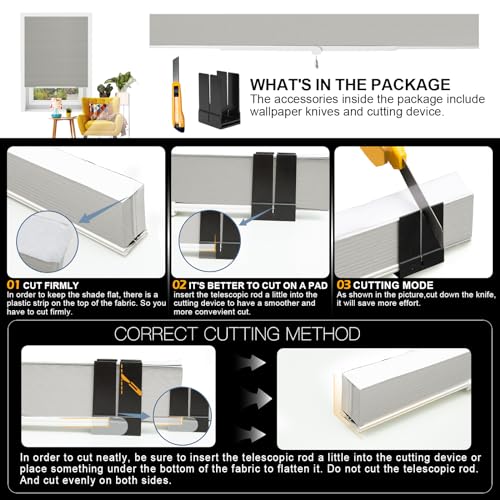 WHAT'S IN THE PACKAGE
The accessories inside the package include wallpaper knives and cutting device.

01 CUT FIRMLY
In order to keep the shade flat, there is a plastic strip on the top of the fabric. So you have to cut firmly.

02 IT'S BETTER TO CUT ON A PAD
insert the telescopic rod a little into the cutting device to have a smoother and more convevient cut.

03 CUTTING MODE
As shown in the picture,cut down the knife, it will save more effort.

CORRECT CUTTING METHOD

In order to cut neatly, be sure to insert the telescopic rod a little into the cutting device or place something under the bottom of the fabric to flatten it. Do not cut the telescopic rod. And cut evenly on both sides.