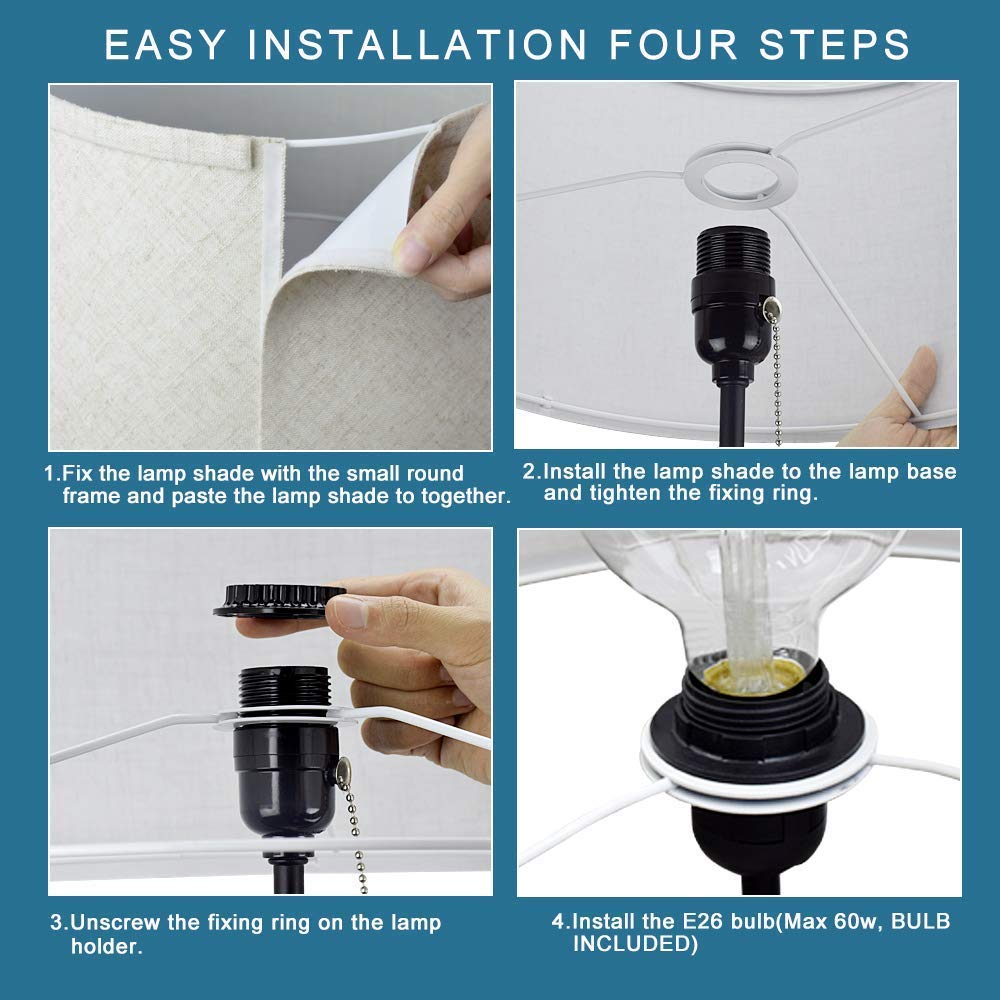 EASY INSTALLATION FOUR STEPS

1.Fix the lamp shade with the small round frame and paste the lamp shade to together.

2.Install the lamp shade to the lamp base and tighten the fixing ring.

3.Unscrew the fixing ring on the lamp holder.

4.Install the E26 bulb(Max 60w, BULB INCLUDED)