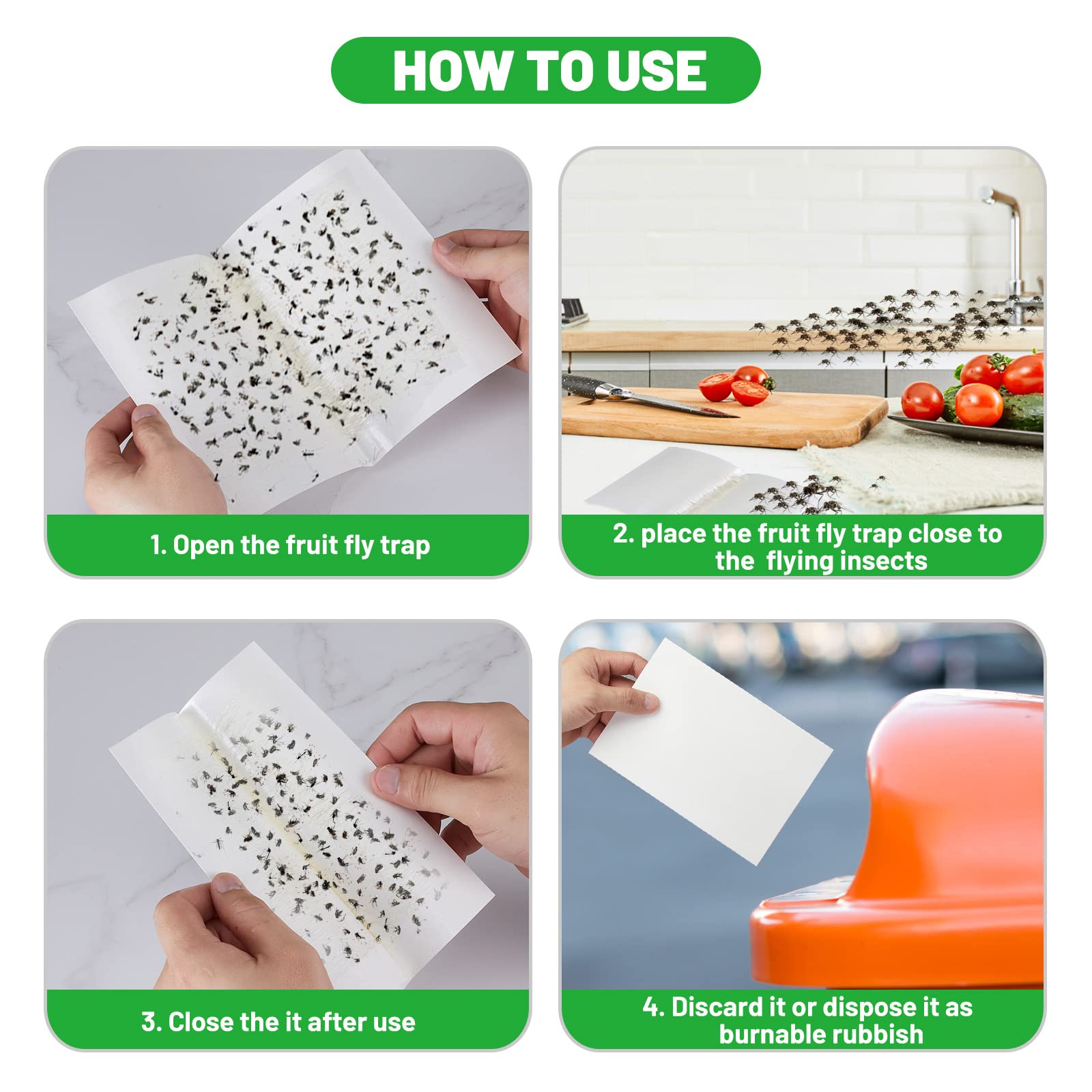 HOW TO USE

1. Open the fruit fly trap

2. place the fruit fly trap close to the flying insects

3. Close the it after use

4. Discard it or dispose it as burnable rubbish