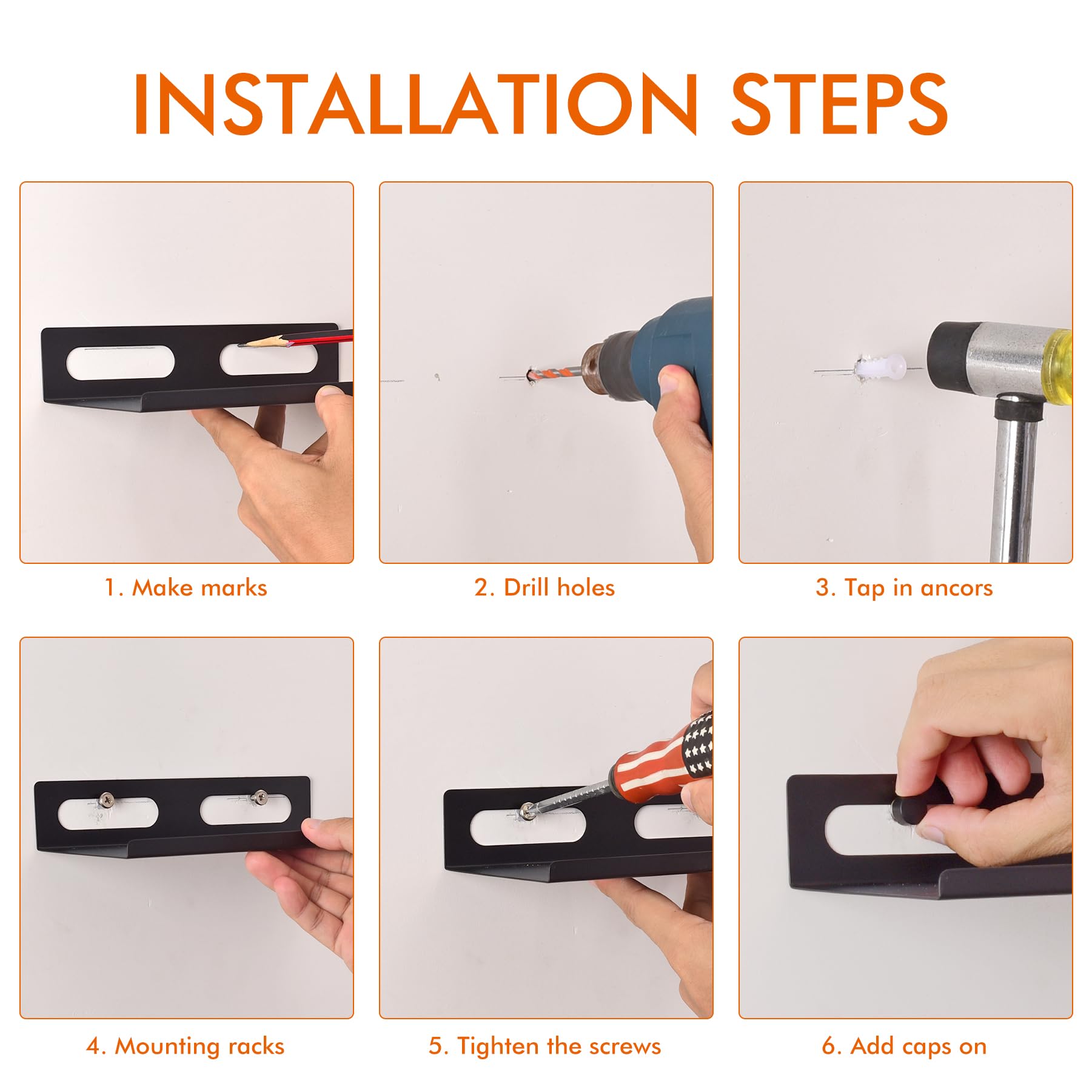 INSTALLATION STEPS

1. Make marks

2. Drill holes

3. Tap in ancors

4. Mounting racks

5. Tighten the screws

6. Add caps on