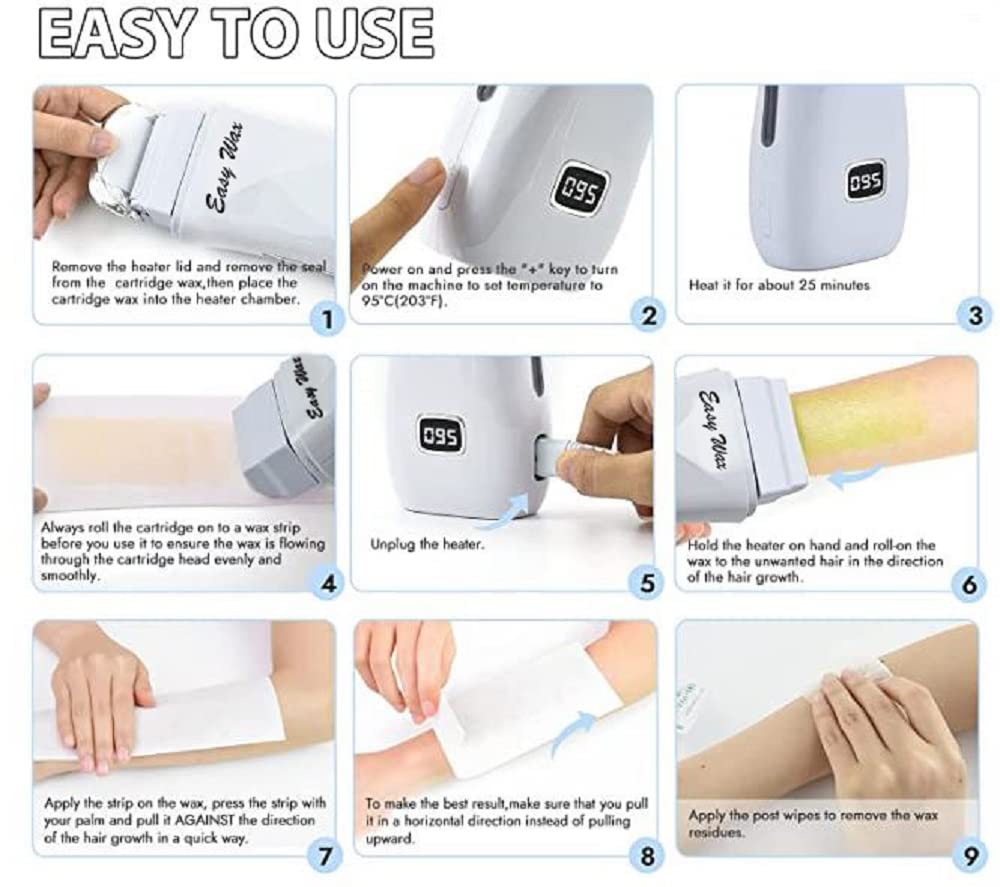 EASY TO USE

Easy Wax

Remove the heater lid and remove the seal from the cartridge wax,then place the cartridge wax into the heater chamber.

1

095

Power on and press the "+" key to turn on the machine to set temperature to 95°C(203°F).

2

095

Heat it for about 25 minutes

3

Easy Wax

Always roll the cartridge on to a wax strip before you use it to ensure the wax is flowing through the cartridge head evenly and smoothly.

4

095

Unplug the heater.

5

Easy Wax

Hold the heater on hand and roll-on the wax to the unwanted hair in the direction of the hair growth.

6

Apply the strip on the wax, press the strip with your palm and pull it AGAINST the direction of the hair growth in a quick way.

7

To make the best result,make sure that you pull it in a horizontal direction instead of pulling upward.

8

Apply the post wipes to remove the wax residues.

9