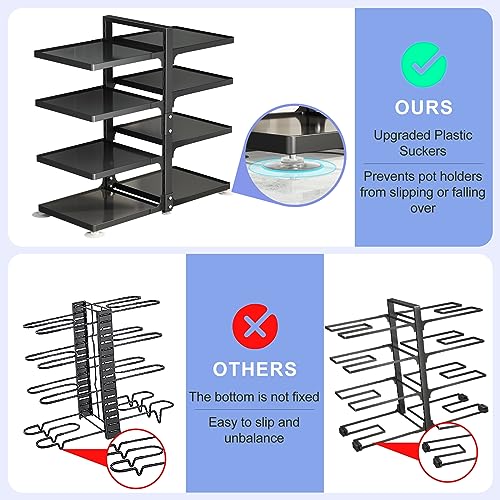 OURS

Upgraded Plastic Suckers

Prevents pot holders from slipping or falling over

OTHERS

The bottom is not fixed

Easy to slip and unbalance