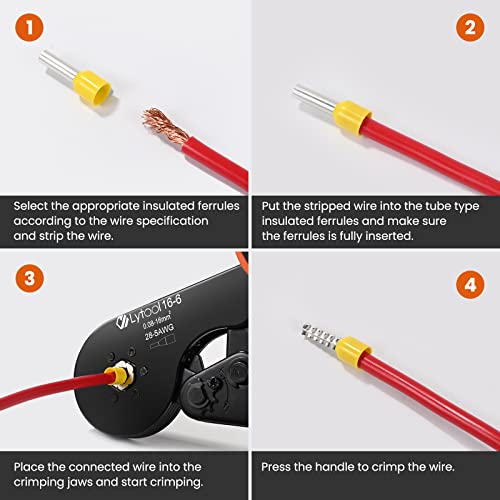 1

Select the appropriate insulated ferrules according to the wire specification and strip the wire.

2

Put the stripped wire into the tube type insulated ferrules and make sure the ferrules is fully inserted.

3

Lytool 16-6
0.08-16mm$^2$
28-5AWG

Place the connected wire into the crimping jaws and start crimping.

4

Press the handle to crimp the wire.