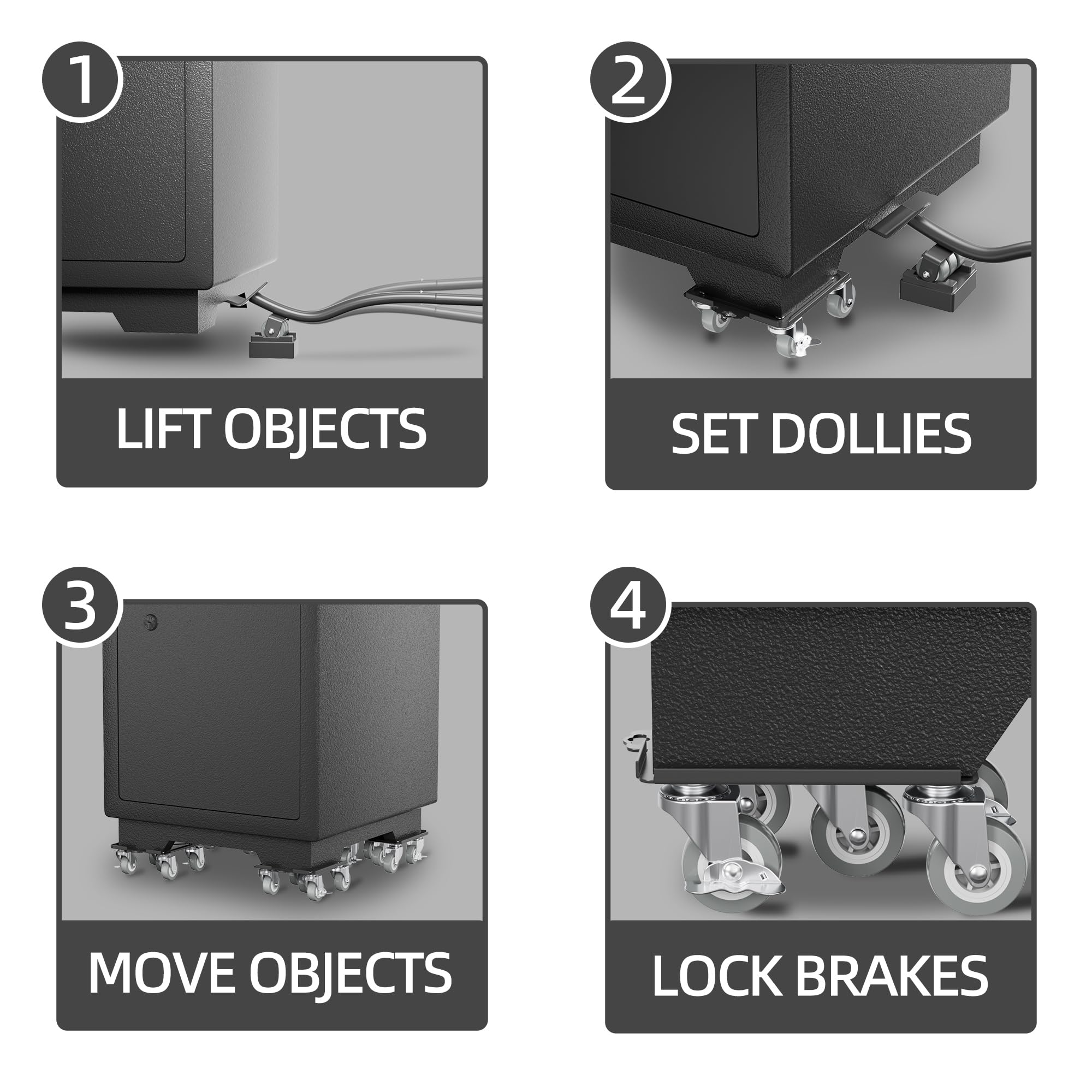 1
LIFT OBJECTS

2
SET DOLLIES

3
MOVE OBJECTS

4
LOCK BRAKES