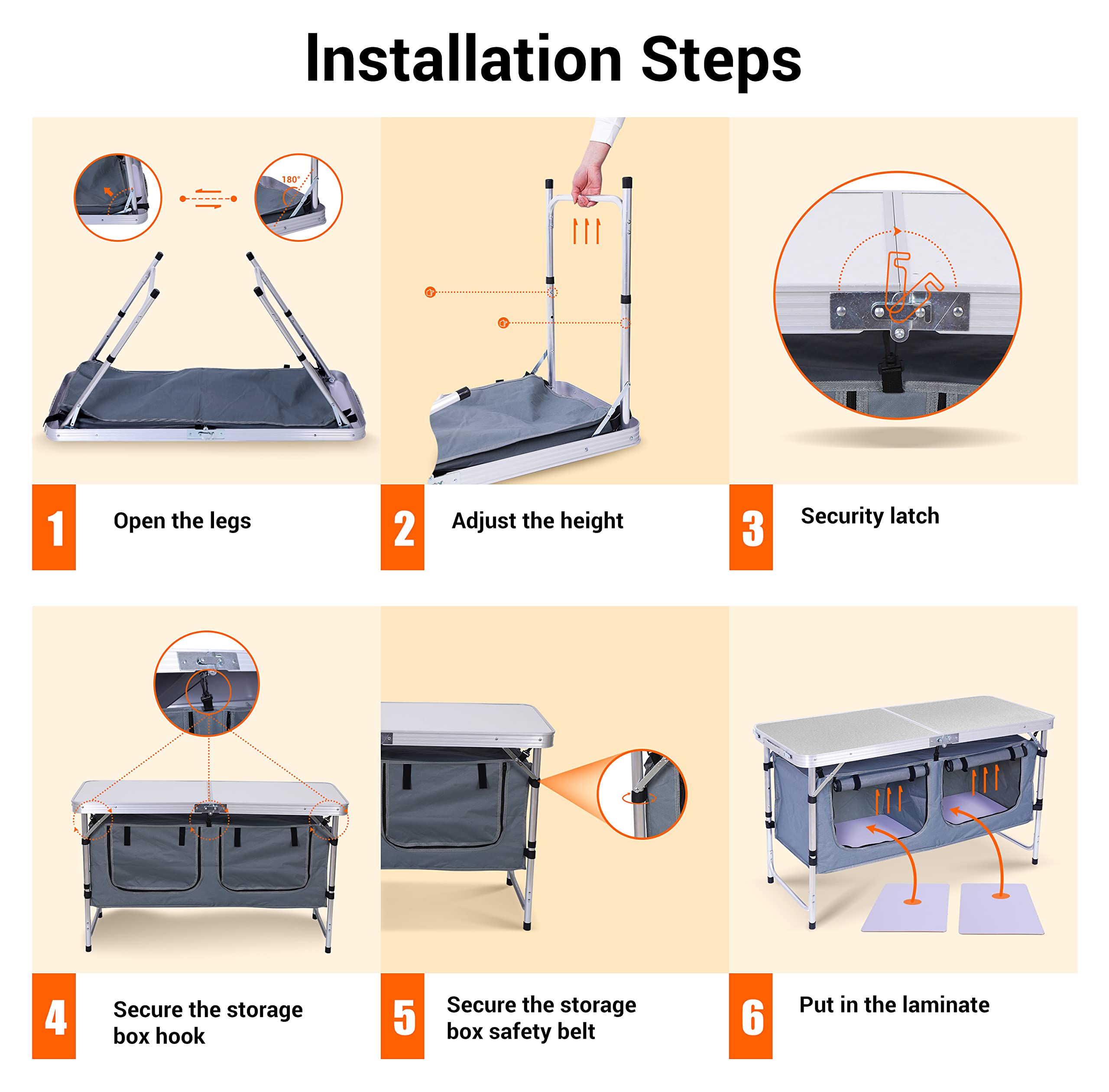 Installation Steps

180°

1 Open the legs

2 Adjust the height

3 Security latch

4 Secure the storage box hook

5 Secure the storage box safety belt

6 Put in the laminate