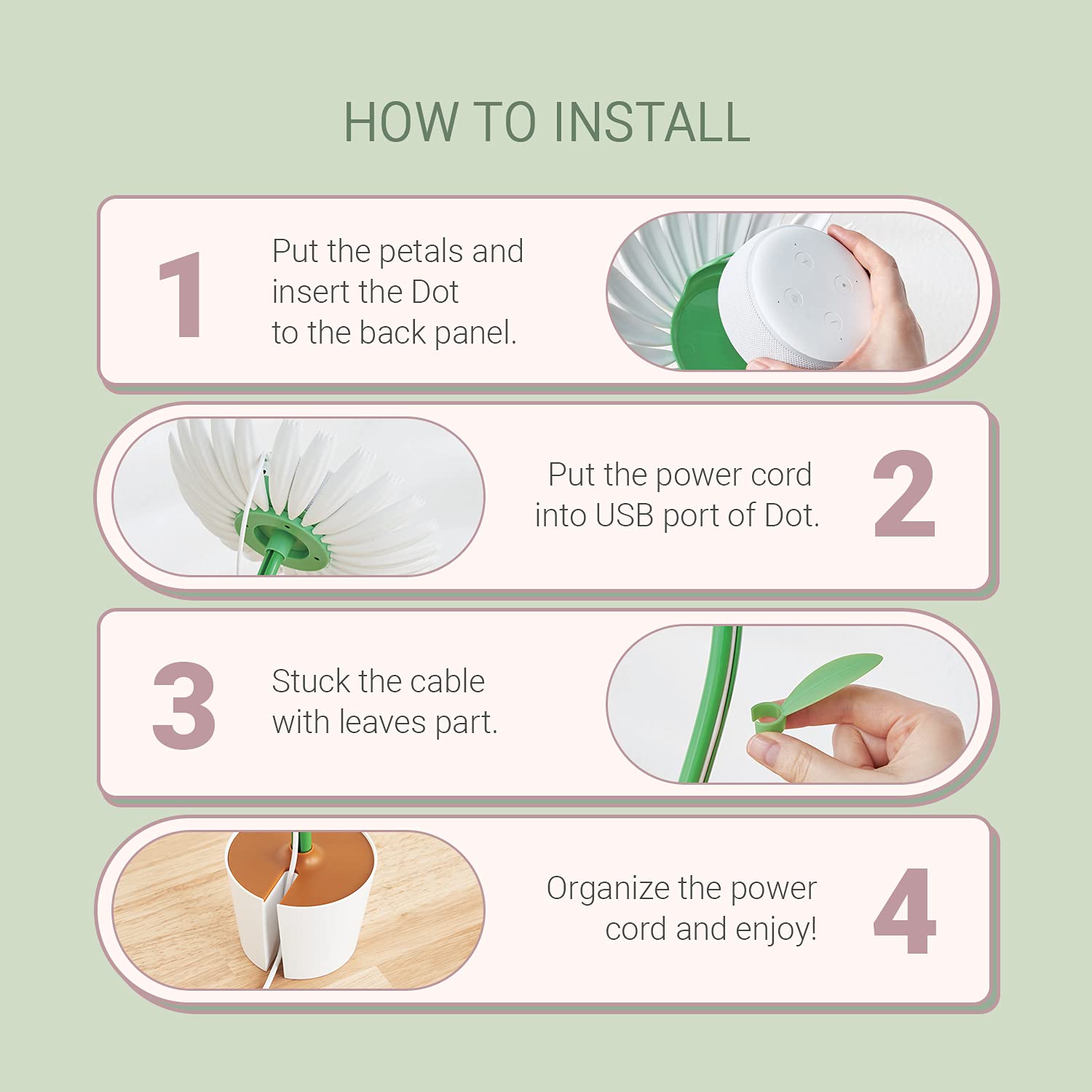 HOW TO INSTALL

1

Put the petals and insert the Dot to the back panel.

Put the power cord into USB port of Dot.

2

3

Stuck the cable with leaves part.

Organize the power cord and enjoy!

4