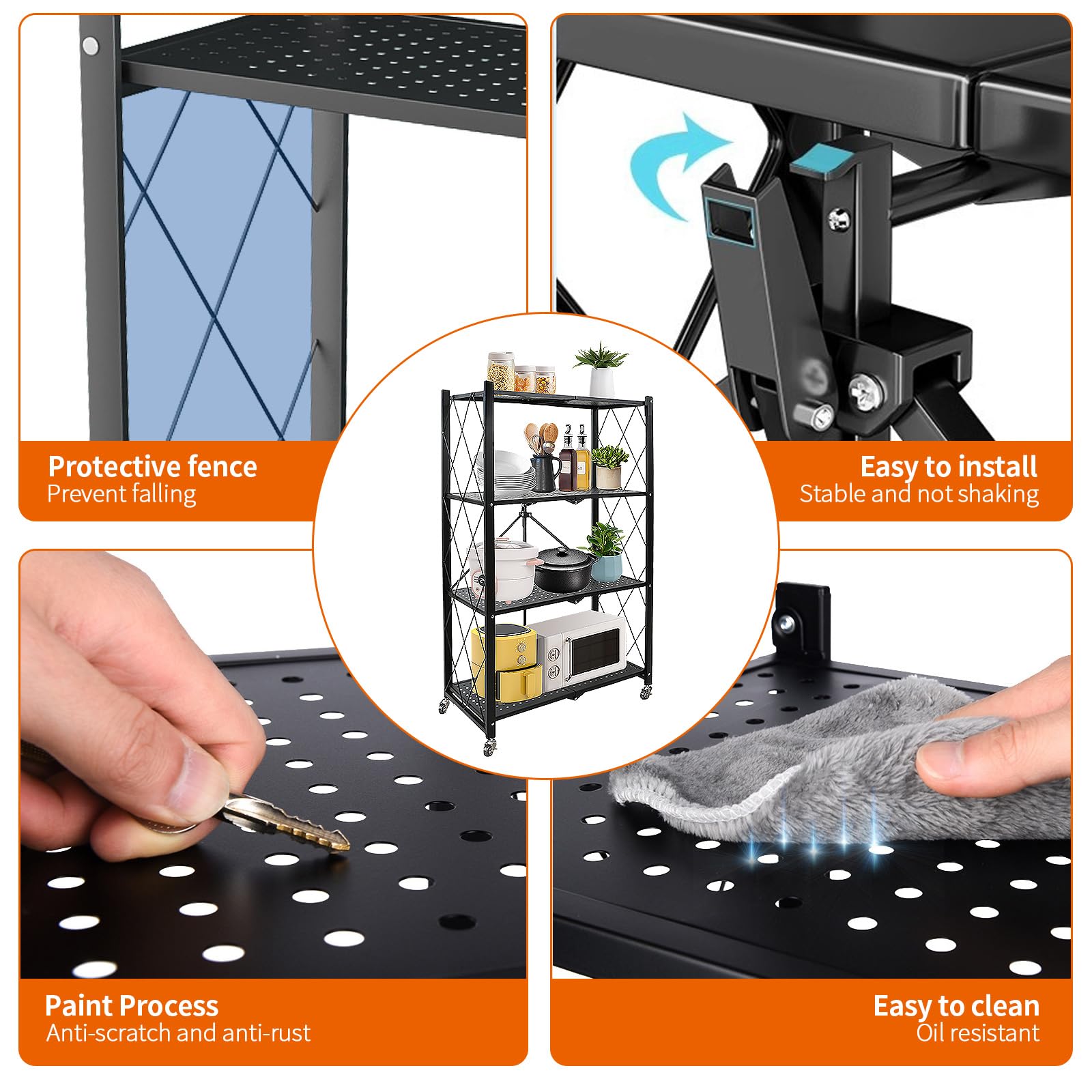 Protective fence
Prevent falling

Easy to install
Stable and not shaking

Paint Process
Anti-scratch and anti-rust

Easy to clean
Oil resistant