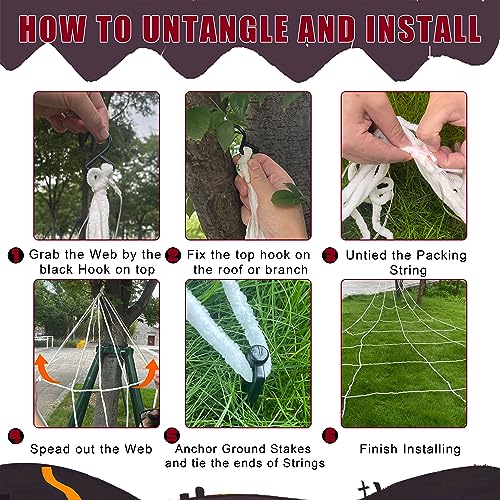 HOW TO UNTANGLE AND INSTALL

1 Grab the Web by the black Hook on top

2 Fix the top hook on the roof or branch

3 Untied the Packing String

4 Spead out the Web

5 Anchor Ground Stakes and tie the ends of Strings

6 Finish Installing