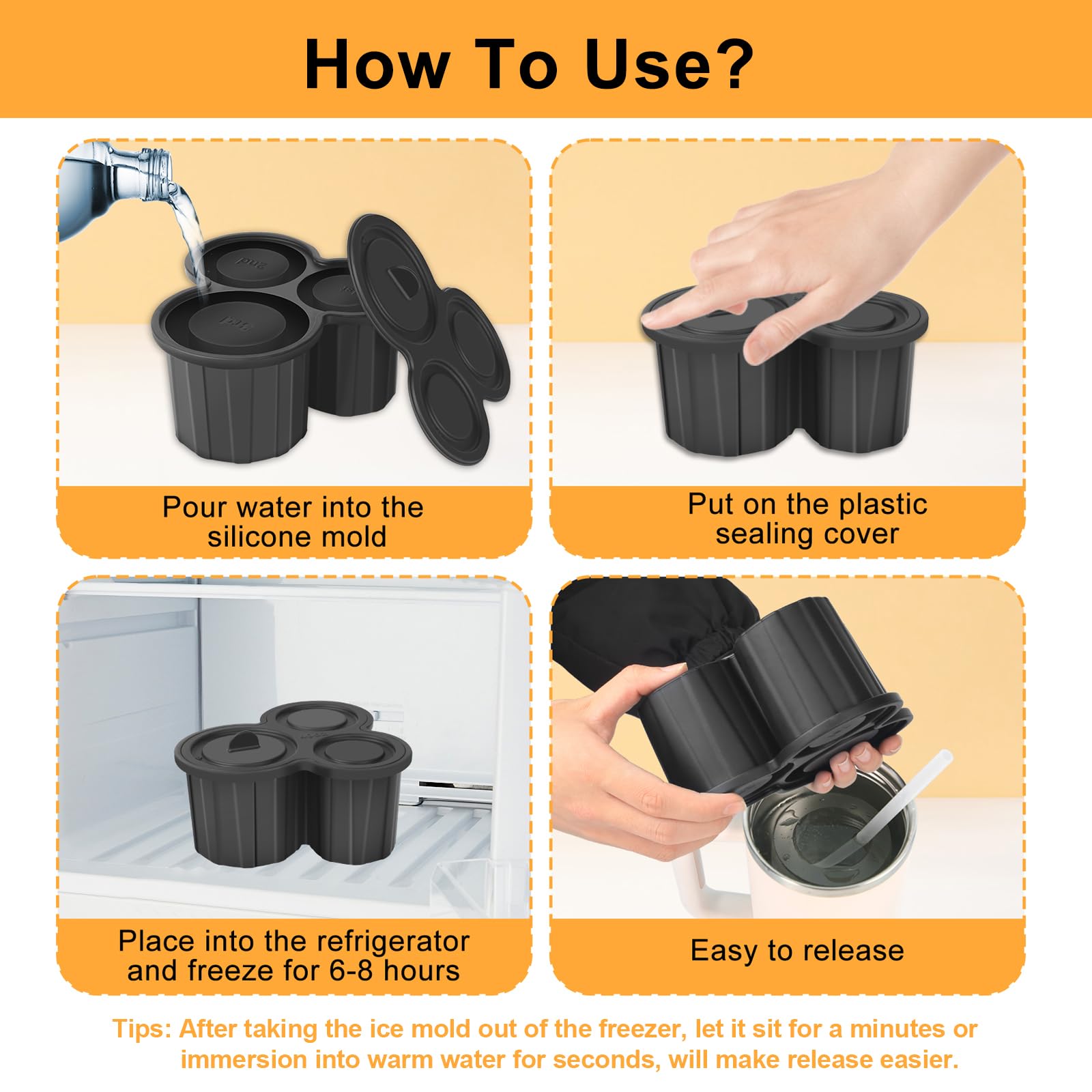 How To Use?

Pour water into the silicone mold

Put on the plastic sealing cover

Place into the refrigerator and freeze for 6-8 hours

Easy to release

Tips: After taking the ice mold out of the freezer, let it sit for a minutes or immersion into warm water for seconds, will make release easier.