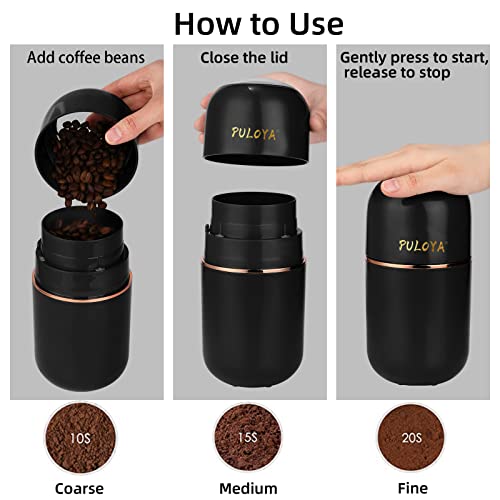 How to Use

Add coffee beans

Close the lid

PULOYA

Gently press to start, release to stop

PULOYA

10S

Coarse

15S

Medium

20S

Fine