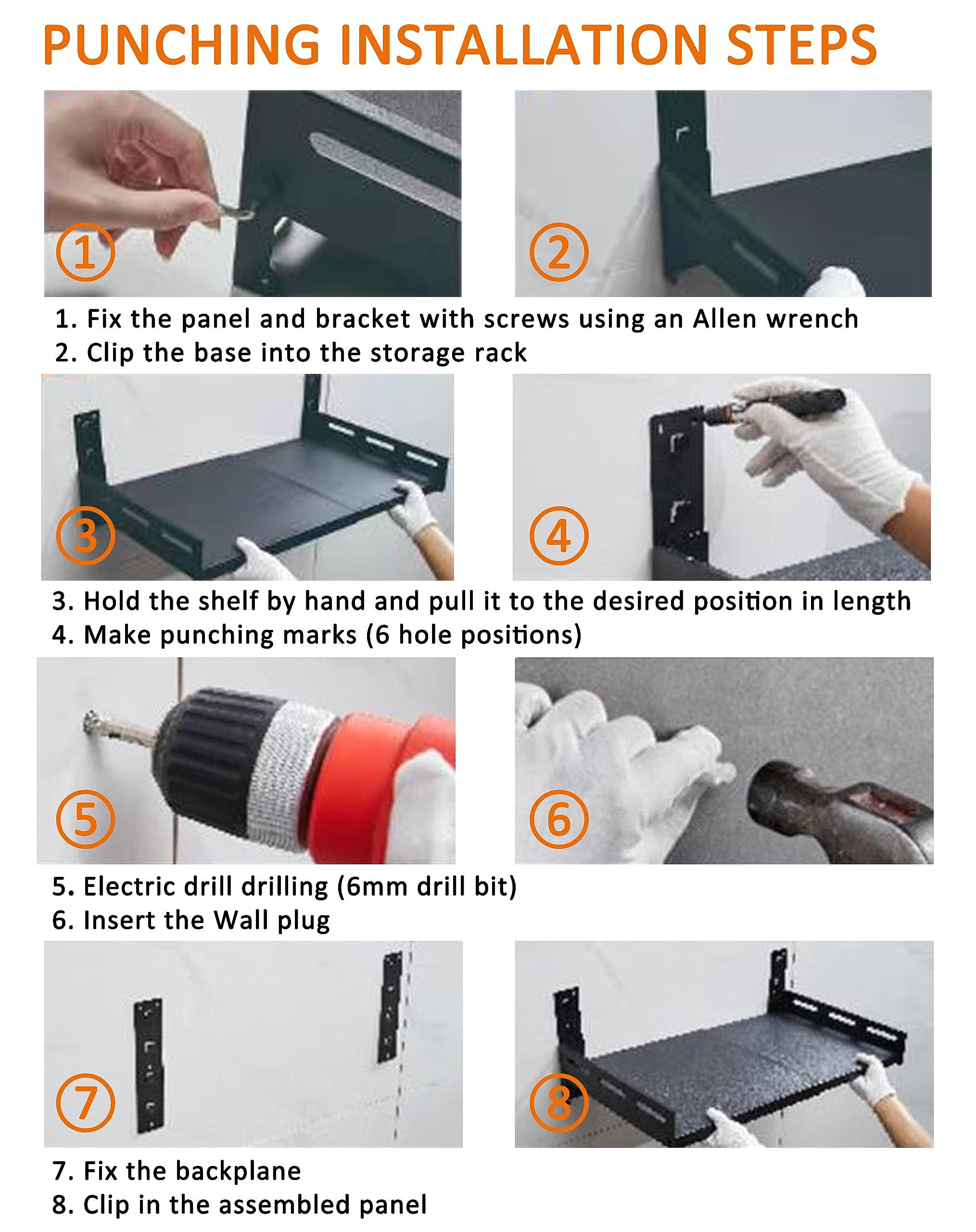 PUNCHING INSTALLATION STEPS

①

②

1. Fix the panel and bracket with screws using an Allen wrench
2. Clip the base into the storage rack

③

④

3. Hold the shelf by hand and pull it to the desired position in length
4. Make punching marks (6 hole positions)

⑤

⑥

5. Electric drill drilling (6mm drill bit)
6. Insert the Wall plug

⑦

⑧

7. Fix the backplane
8. Clip in the assembled panel