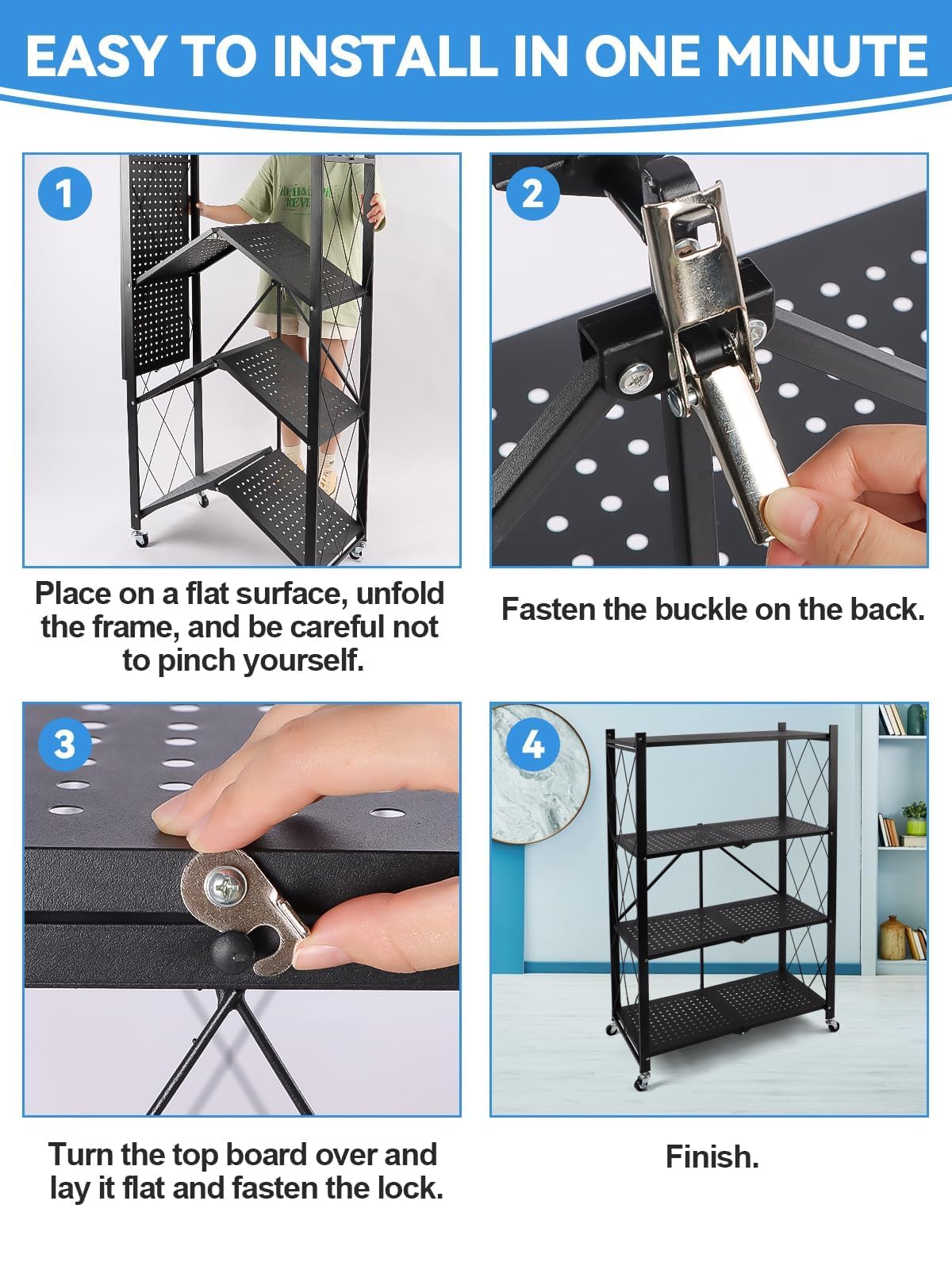 EASY TO INSTALL IN ONE MINUTE

1

Place on a flat surface, unfold the frame, and be careful not to pinch yourself.

2

Fasten the buckle on the back.

3

Turn the top board over and lay it flat and fasten the lock.

4

Finish.