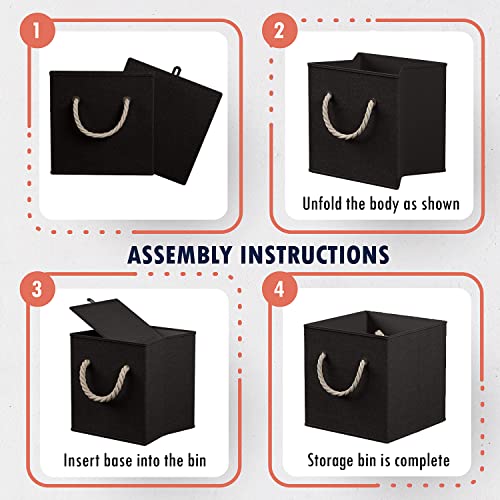 1

2

Unfold the body as shown

ASSEMBLY INSTRUCTIONS

3

Insert base into the bin

4

Storage bin is complete