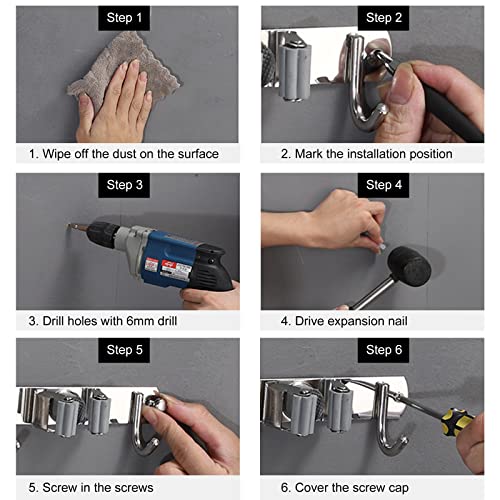 Step 1

1. Wipe off the dust on the surface

Step 2

2. Mark the installation position

Step 3

3. Drill holes with 6mm drill

Step 4

4. Drive expansion nail

Step 5

5. Screw in the screws

Step 6

6. Cover the screw cap