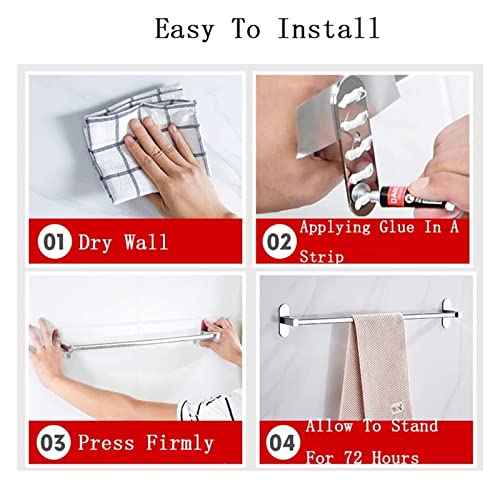 Easy To Install

01 Dry Wall

02 Applying Glue In A Strip

03 Press Firmly

04 Allow To Stand For 72 Hours