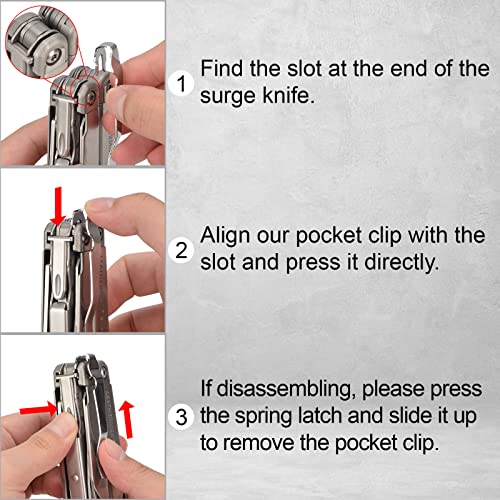 1 Find the slot at the end of the surge knife.

2 Align our pocket clip with the slot and press it directly.

3 If disassembling, please press the spring latch and slide it up to remove the pocket clip.