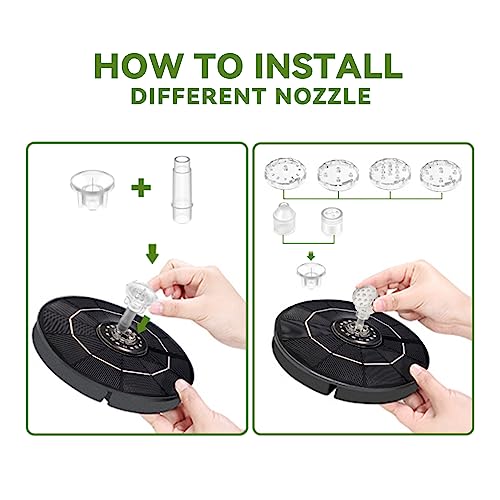 HOW TO INSTALL
DIFFERENT NOZZLE

+