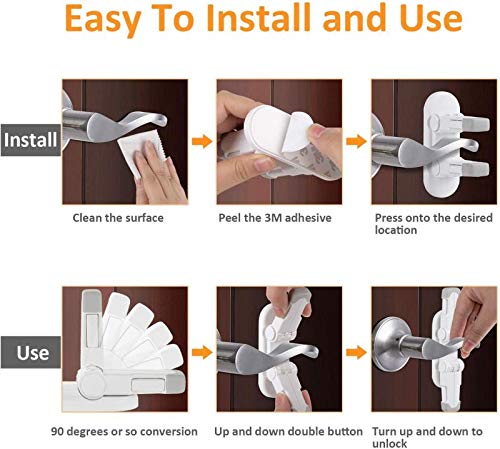 Easy To Install and Use

Install

Clean the surface

Peel the 3M adhesive

Press onto the desired location

Use

90 degrees or so conversion

Up and down double button

Turn up and down to unlock