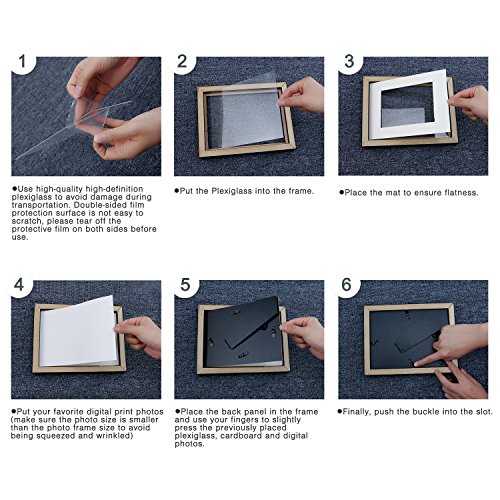 1

●Use high-quality high-definition plexiglass to avoid damage during transportation. Double-sided film protection surface is not easy to scratch, please tear off the protective film on both sides before use.

2

●Put the Plexiglass into the frame.

3

●Place the mat to ensure flatness.

4

●Put your favorite digital print photos (make sure the photo size is smaller than the photo frame size to avoid being squeezed and wrinkled)

5

●Place the back panel in the frame and use your fingers to slightly press the previously placed plexiglass, cardboard and digital photos.

6

●Finally, push the buckle into the slot.