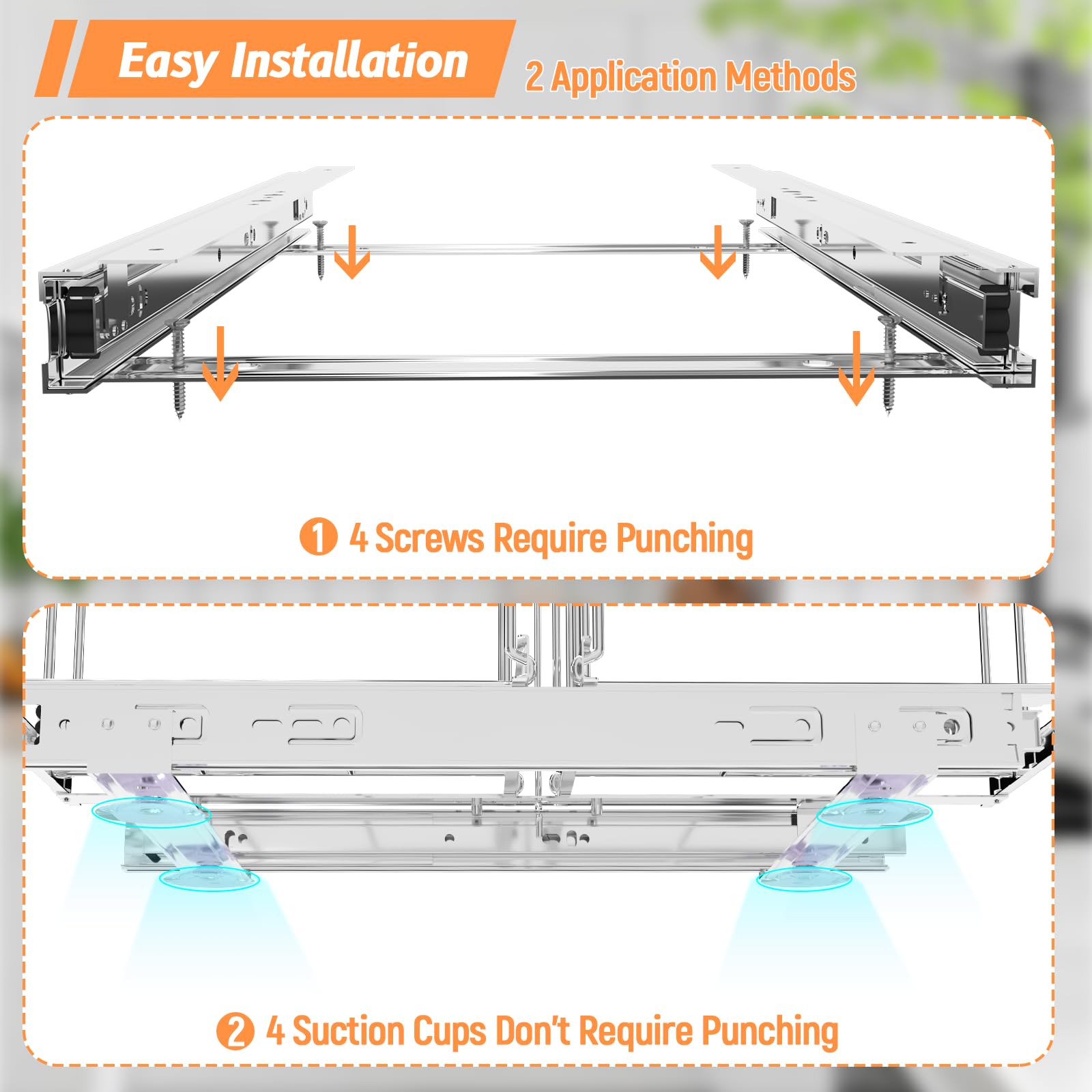 Easy Installation

2 Application Methods

1 4 Screws Require Punching

2 4 Suction Cups Don't Require Punching