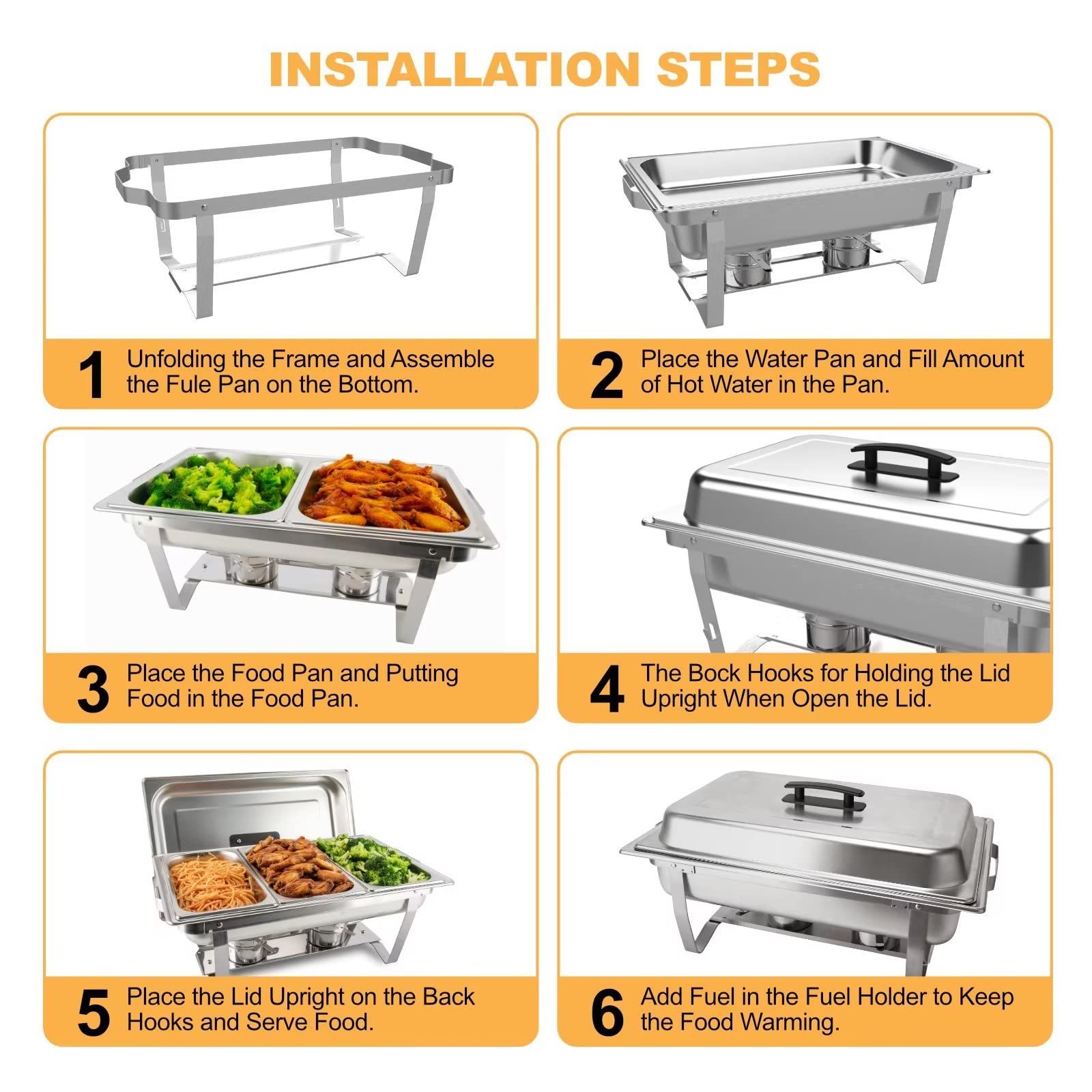 INSTALLATION STEPS

1 Unfolding the Frame and Assemble the Fule Pan on the Bottom.

2 Place the Water Pan and Fill Amount of Hot Water in the Pan.

3 Place the Food Pan and Putting Food in the Food Pan.

4 The Bock Hooks for Holding the Lid Upright When Open the Lid.

5 Place the Lid Upright on the Back Hooks and Serve Food.

6 Add Fuel in the Fuel Holder to Keep the Food Warming.