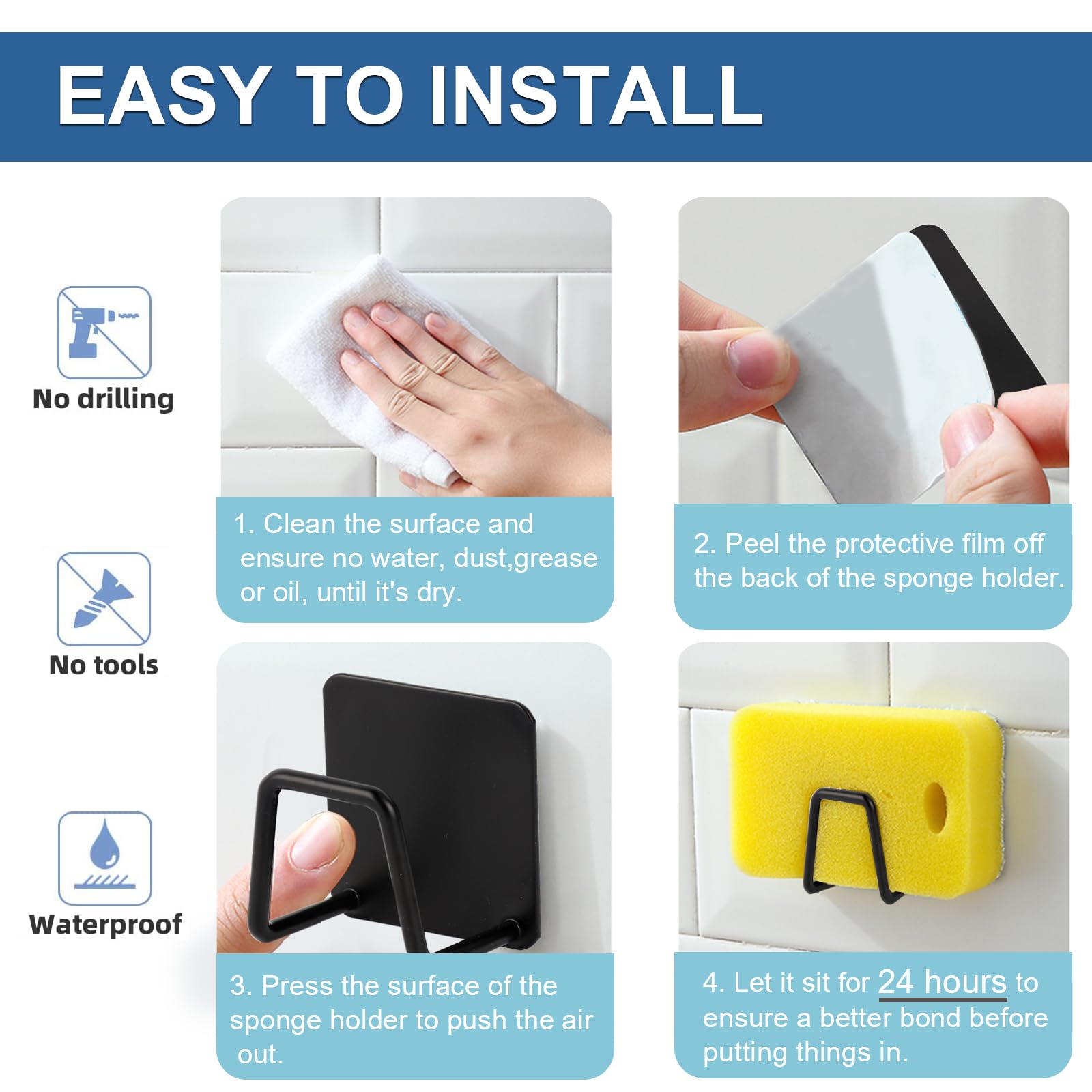 EASY TO INSTALL

No drilling

No tools

Waterproof

1. Clean the surface and ensure no water, dust,grease or oil, until it's dry.

2. Peel the protective film off the back of the sponge holder.

3. Press the surface of the sponge holder to push the air out.

4. Let it sit for 24 hours to ensure a better bond before putting things in.