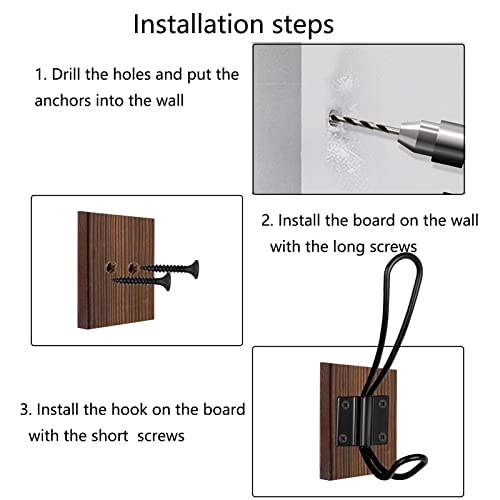 Installation steps

1. Drill the holes and put the anchors into the wall

2. Install the board on the wall with the long screws

3. Install the hook on the board with the short screws