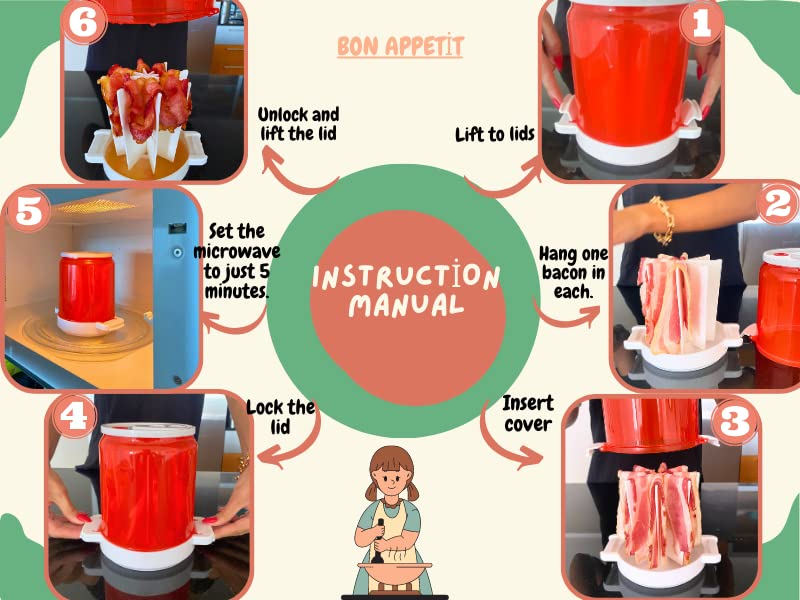 BON APPETİT

INSTRUCTİON MANUAL

1
Lift to lids

2
Hang one bacon in each.

3
Insert cover

4
Lock the lid

5
Set the microwave to just 5 minutes.

6
Unlock and lift the lid