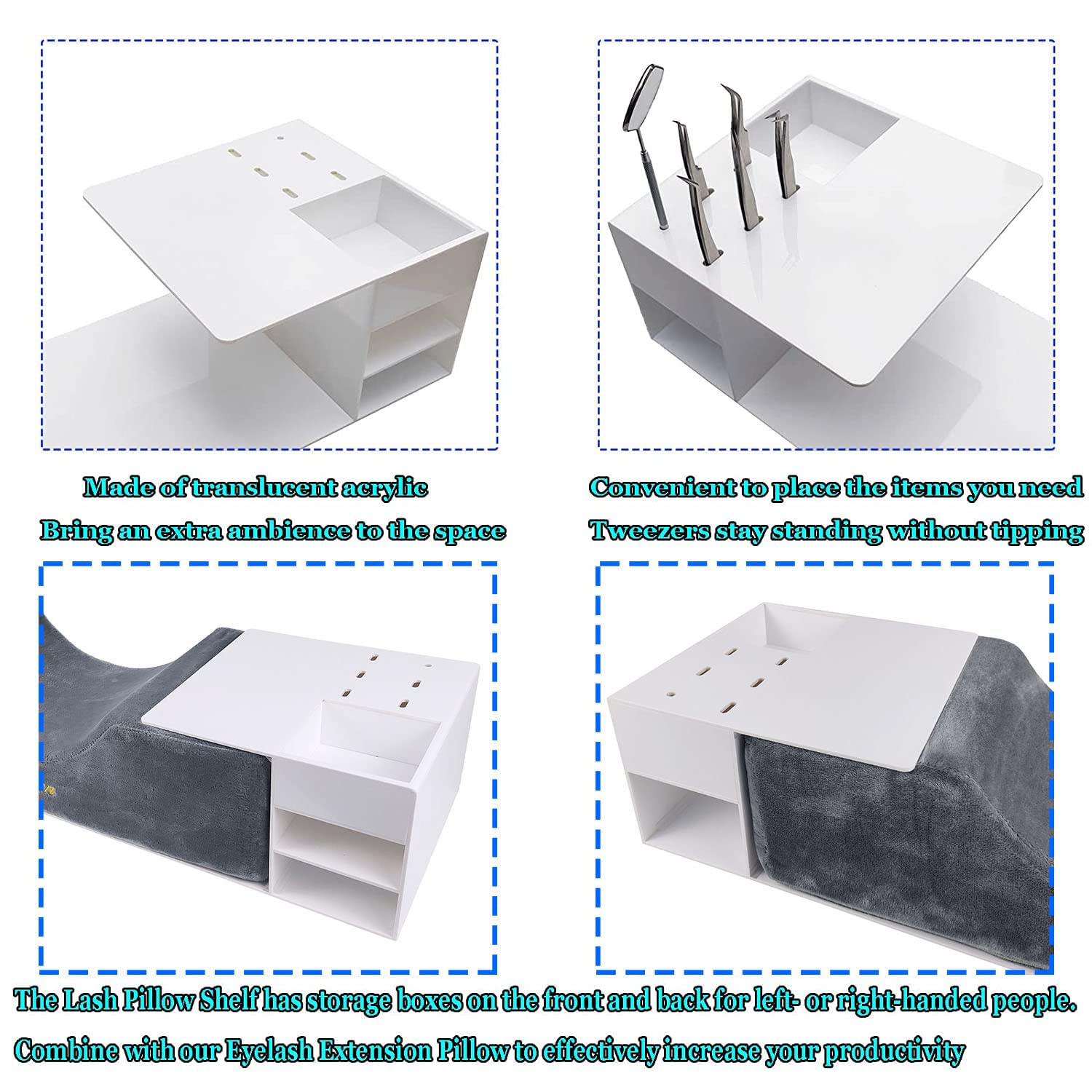 Made of translucent acrylic

Bring an extra ambience to the space

Convenient to place the items you need

Tweezers stay standing without tipping

The Lash Pillow Shelf has storage boxes on the front and back for left- or right-handed people.

Combine with our Eyelash Extension Pillow to effectively increase your productivity