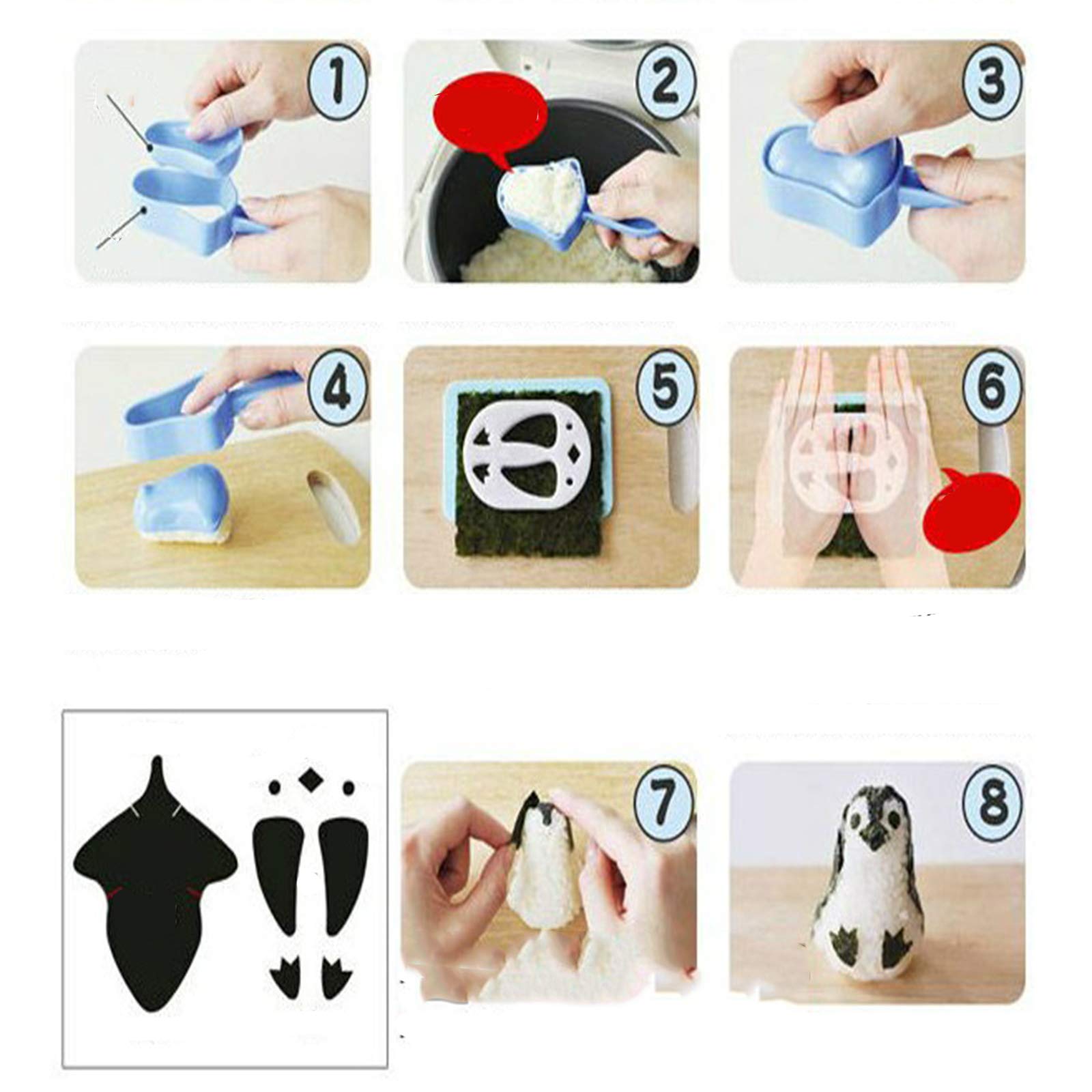 1

2

3

4

5

6

7

8