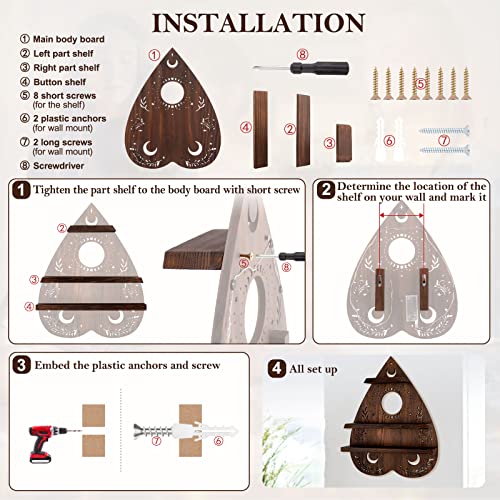 INSTALLATION

① Main body board
② Left part shelf
③ Right part shelf
④ Button shelf
⑤ 8 short screws (for the shelf)
⑥ 2 plastic anchors (for wall mount)
⑦ 2 long screws (for wall mount)
⑧ Screwdriver

①
⑧
⑤
④
②
③
⑥
⑦

1 Tighten the part shelf to the body board with short screw

②
③
④
⑤
⑧

2 Determine the location of the shelf on your wall and mark it

3 Embed the plastic anchors and screw

⑦
⑥

4 All set up