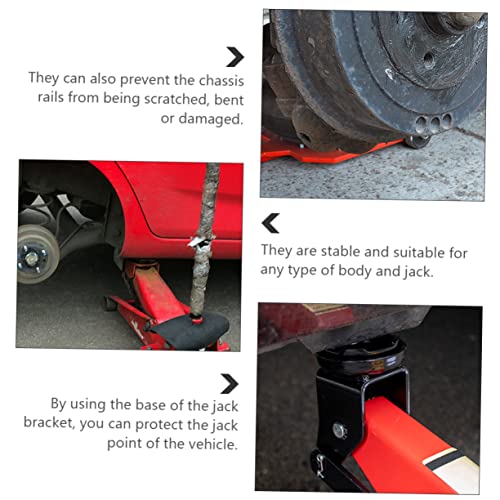 They can also prevent the chassis rails from being scratched, bent or damaged.

They are stable and suitable for any type of body and jack.

By using the base of the jack bracket, you can protect the jack point of the vehicle.