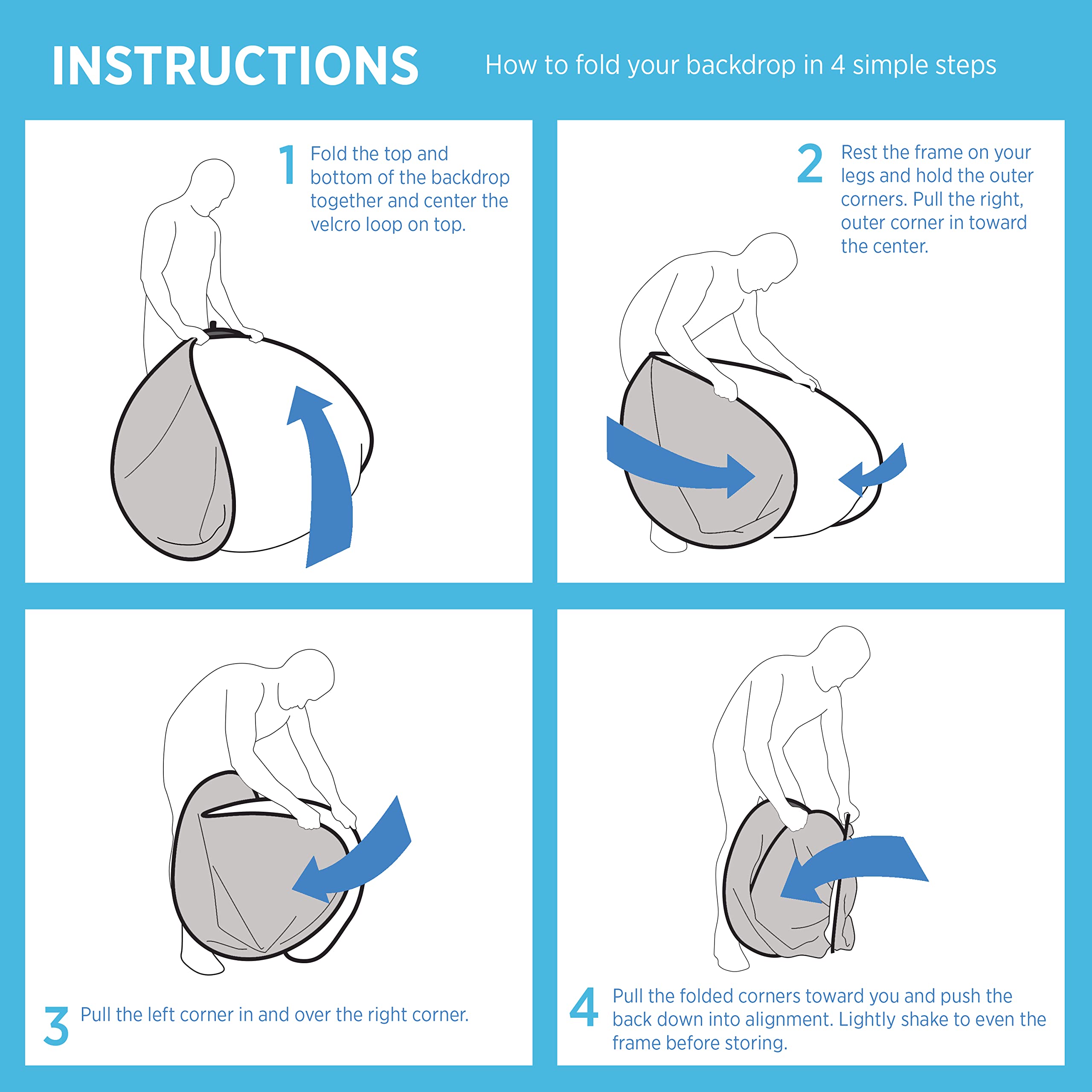 INSTRUCTIONS

How to fold your backdrop in 4 simple steps

1 Fold the top and bottom of the backdrop together and center the velcro loop on top.

2 Rest the frame on your legs and hold the outer corners. Pull the right, outer corner in toward the center.

3 Pull the left corner in and over the right corner.

4 Pull the folded corners toward you and push the back down into alignment. Lightly shake to even the frame before storing.