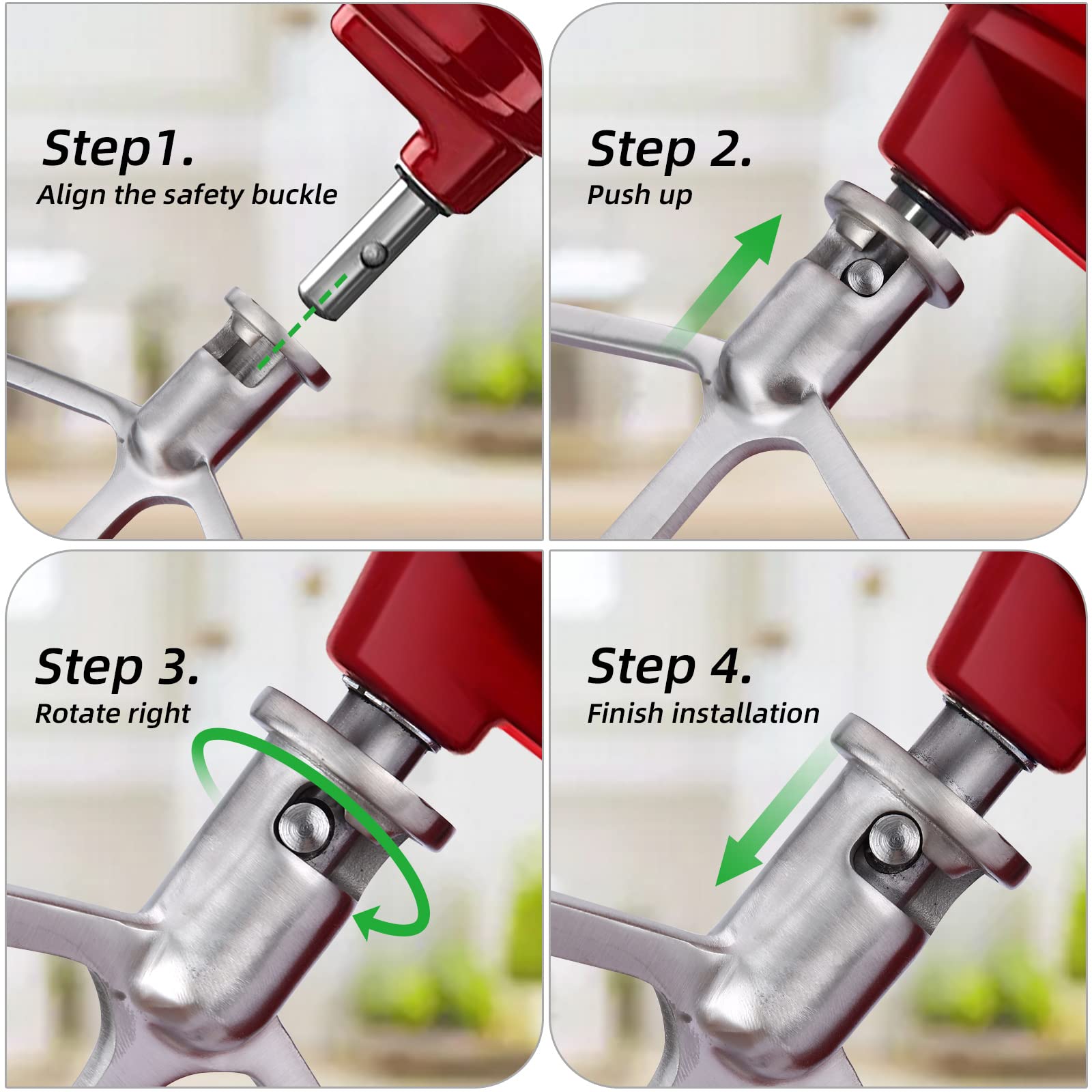 Step1.
Align the safety buckle

Step 2.
Push up

Step 3.
Rotate right

Step 4.
Finish installation