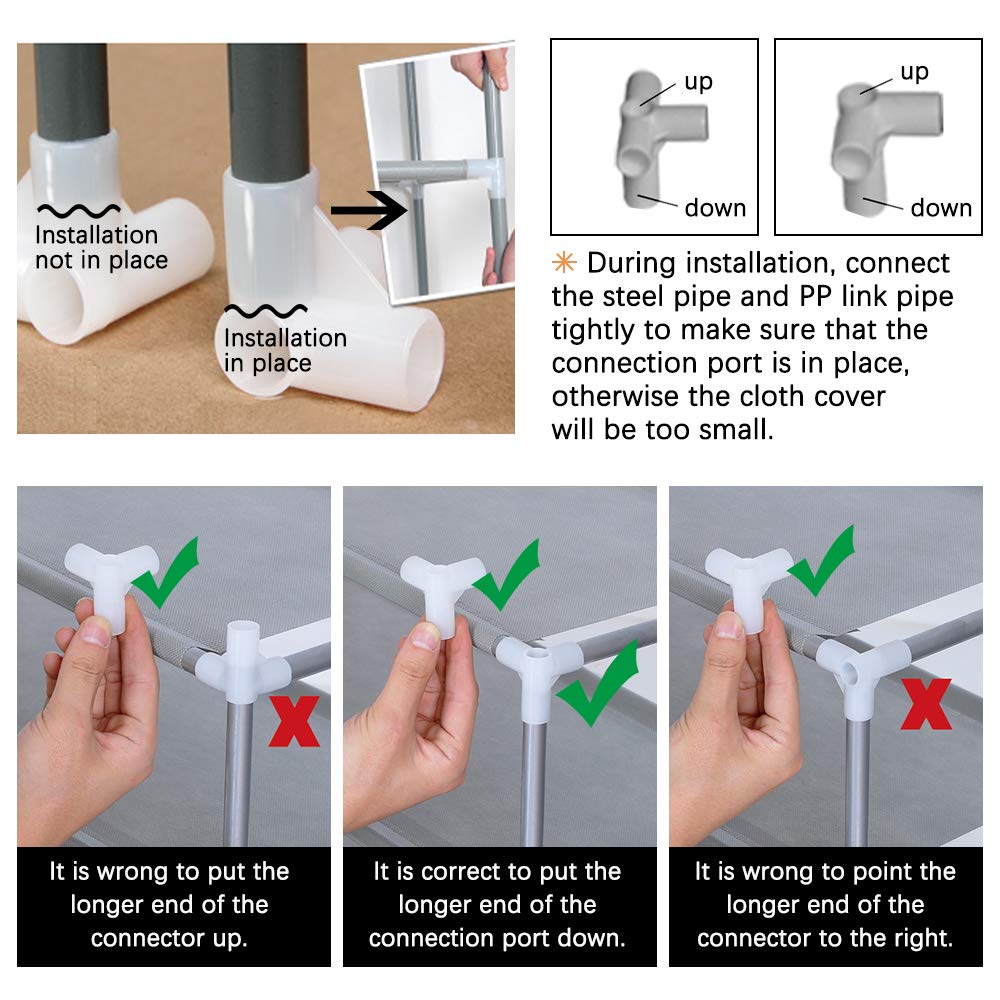 Installation not in place

Installation in place

up

down

up

down

✳ During installation, connect the steel pipe and PP link pipe tightly to make sure that the connection port is in place, otherwise the cloth cover will be too small.

It is wrong to put the longer end of the connector up.

It is correct to put the longer end of the connection port down.

It is wrong to point the longer end of the connector to the right.